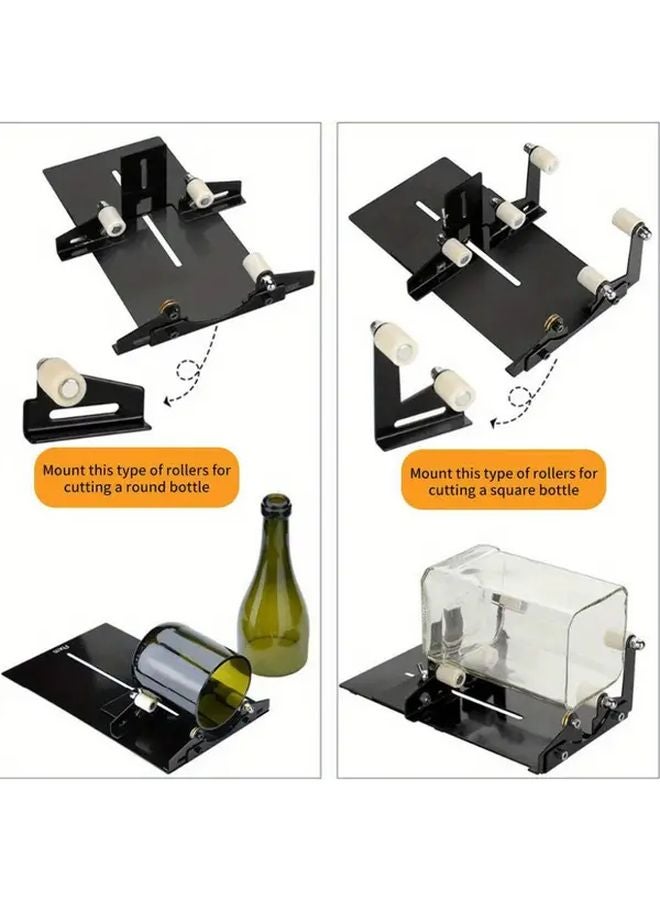 Mount this type of rollers for cutting a round bottle

Mount this type of rollers for cutting a square bottle