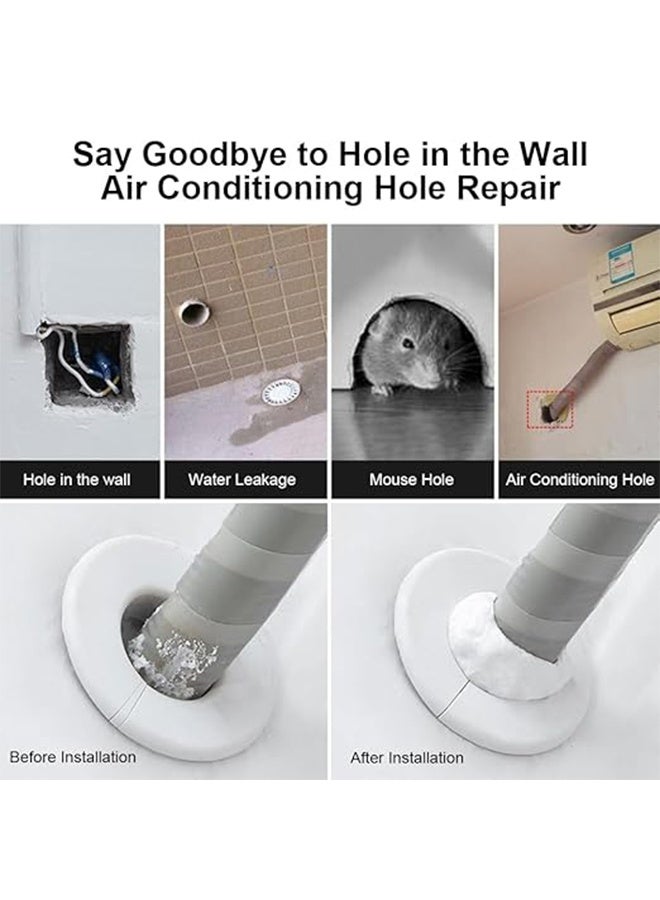 Say Goodbye to Hole in the Wall
Air Conditioning Hole Repair

Hole in the wall

Water Leakage

Mouse Hole

Air Conditioning Hole

Before Installation

After Installation