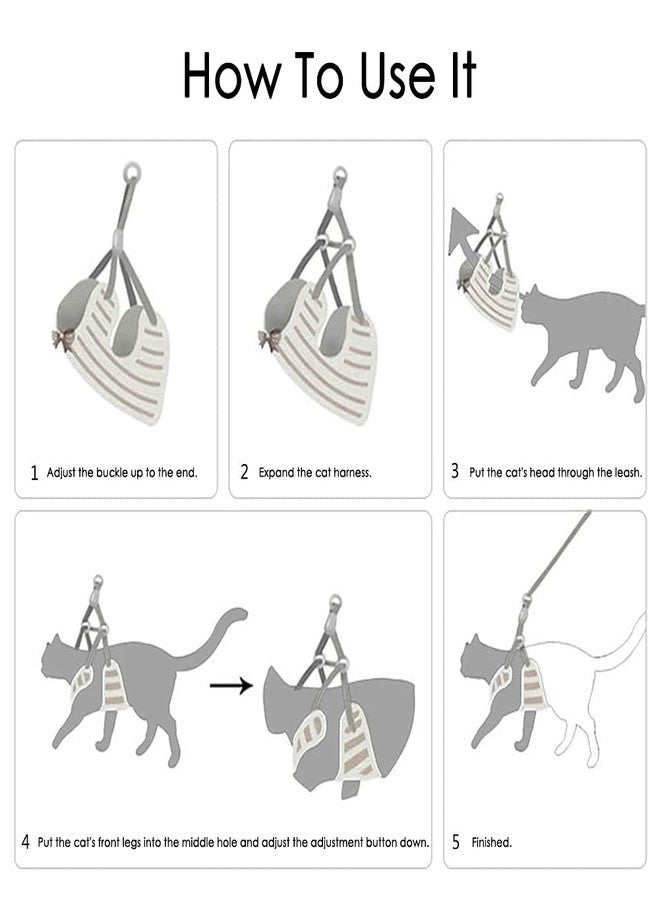 How To Use It

1 Adjust the buckle up to the end.

2 Expand the cat harness.

3 Put the cat's head through the leash.

4 Put the cat's front legs into the middle hole and adjust the adjustment button down.

5 Finished.