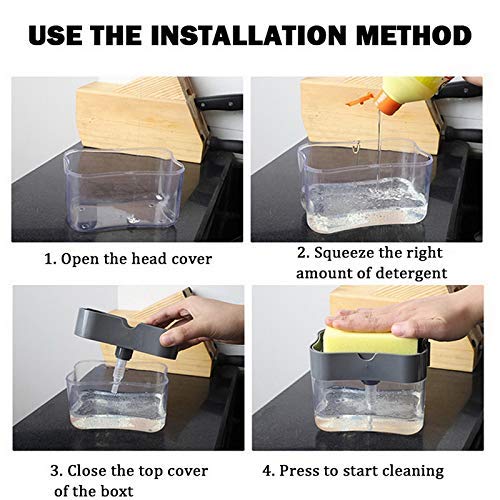 USE THE INSTALLATION METHOD

1. Open the head cover

2. Squeeze the right amount of detergent

3. Close the top cover of the boxt

4. Press to start cleaning