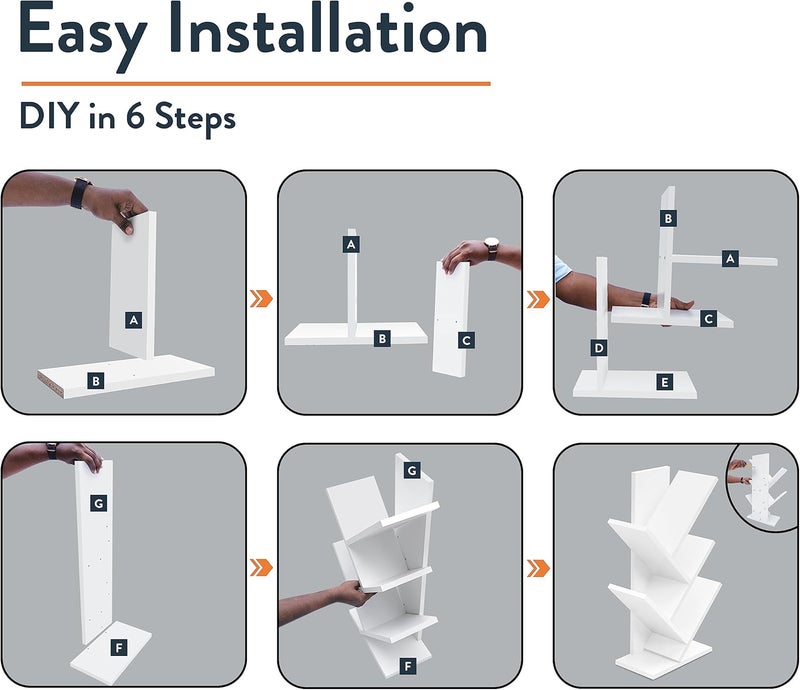 Easy Installation

DIY in 6 Steps

A
B

A
B
C

B
A
C
D
E

G
F

G
F