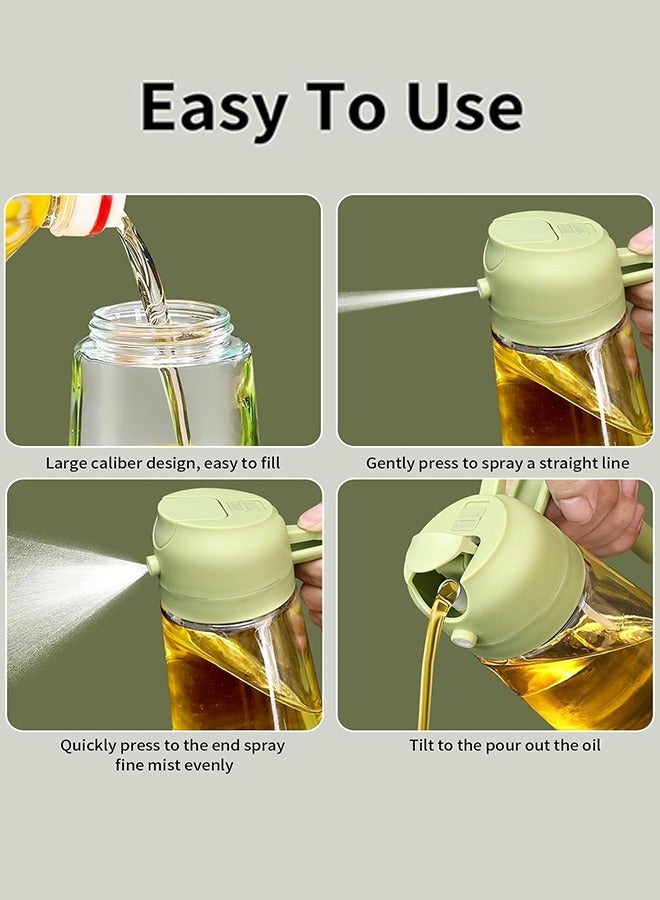 Easy To Use

Large caliber design, easy to fill

Gently press to spray a straight line

Quickly press to the end spray fine mist evenly

Tilt to the pour out the oil