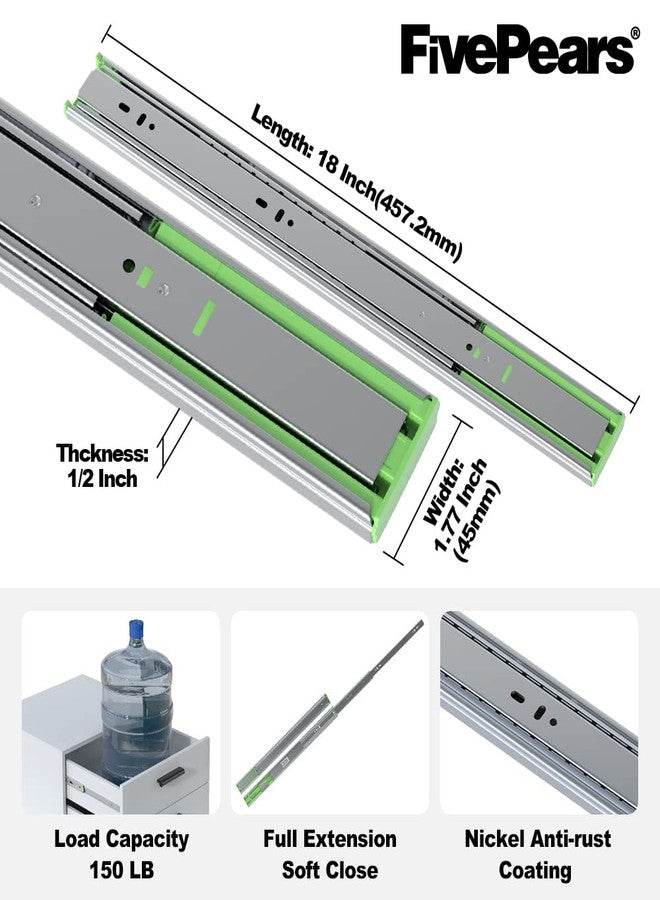 FivePears®

Length: 18 Inch(457.2mm)

Thckness: 1/2 Inch

Width: 1.77 Inch (45mm)

Load Capacity 150 LB

Full Extension Soft Close

Nickel Anti-rust Coating