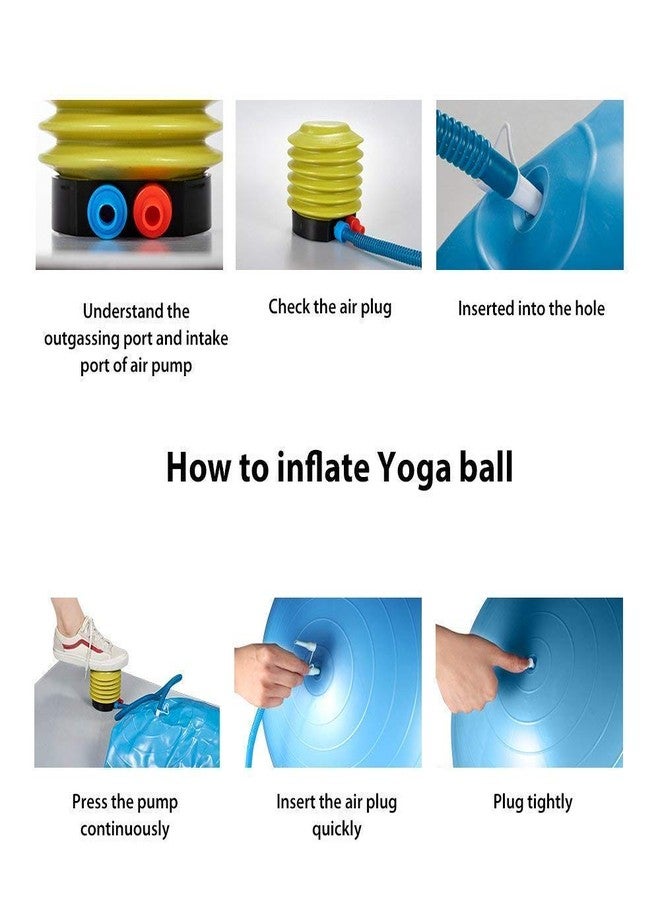 Understand the outgassing port and intake port of air pump

Check the air plug

Inserted into the hole

How to inflate Yoga ball

Press the pump continuously

Insert the air plug quickly

Plug tightly