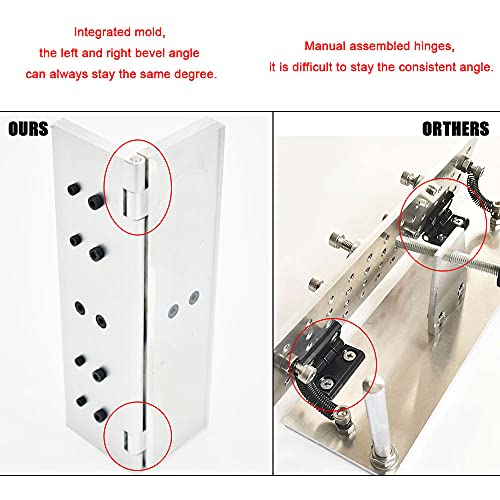 Integrated mold,
the left and right bevel angle
can always stay the same degree.

Manual assembled hinges,
it is difficult to stay the consistent angle.

OURS

ORTHERS