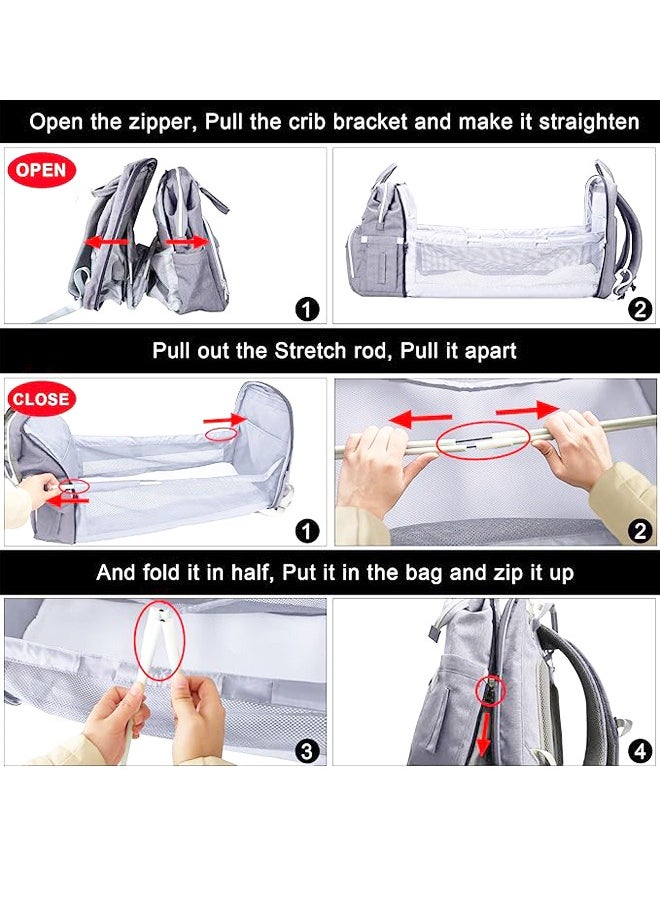 Open the zipper, Pull the crib bracket and make it straighten

OPEN

1

2

Pull out the Stretch rod, Pull it apart

CLOSE

1

2

And fold it in half, Put it in the bag and zip it up

3

4