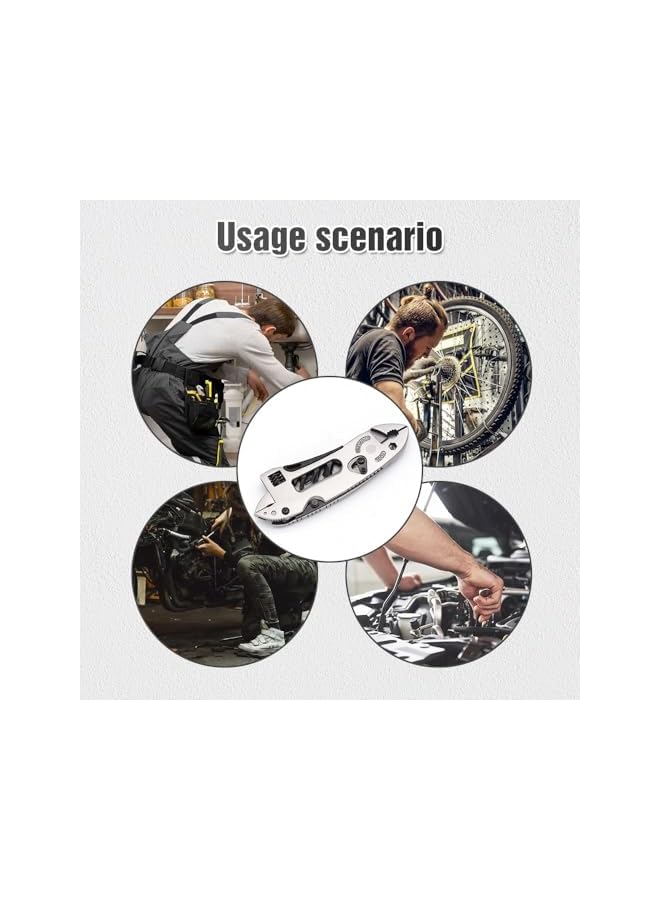 Usage scenario