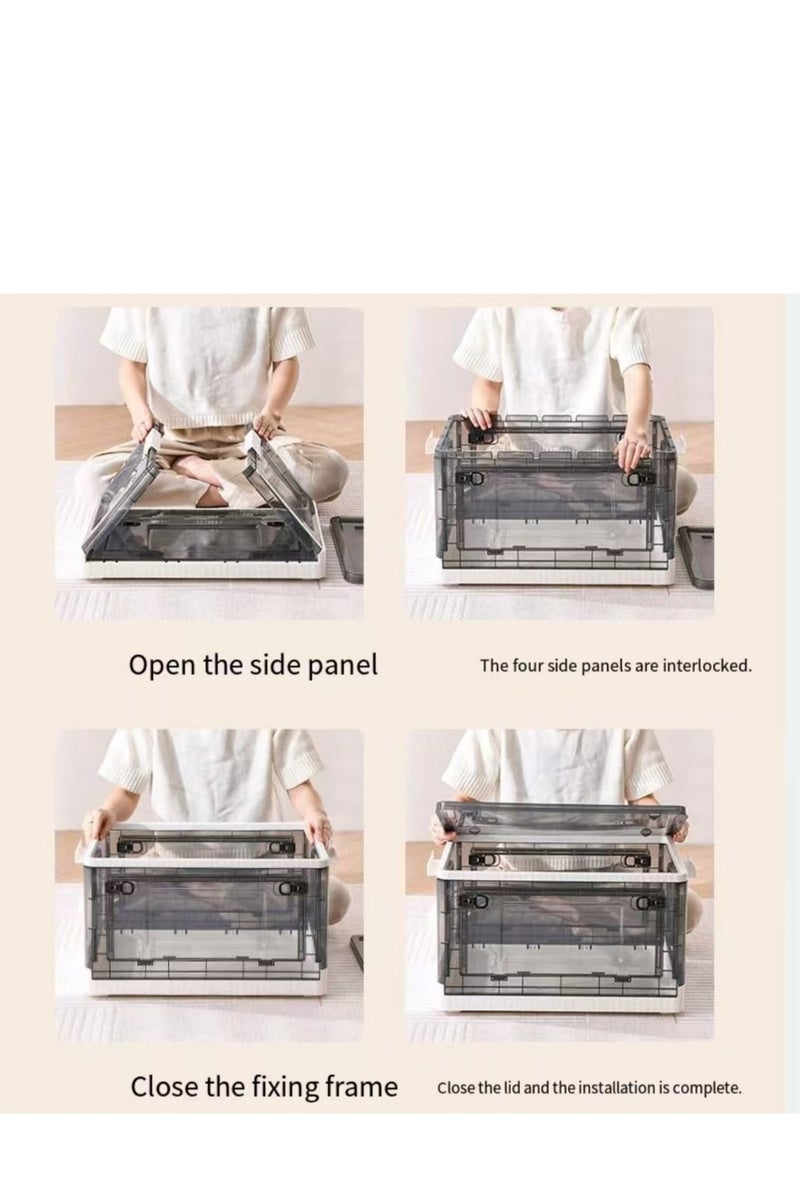 Open the side panel

The four side panels are interlocked.

Close the fixing frame

Close the lid and the installation is complete.