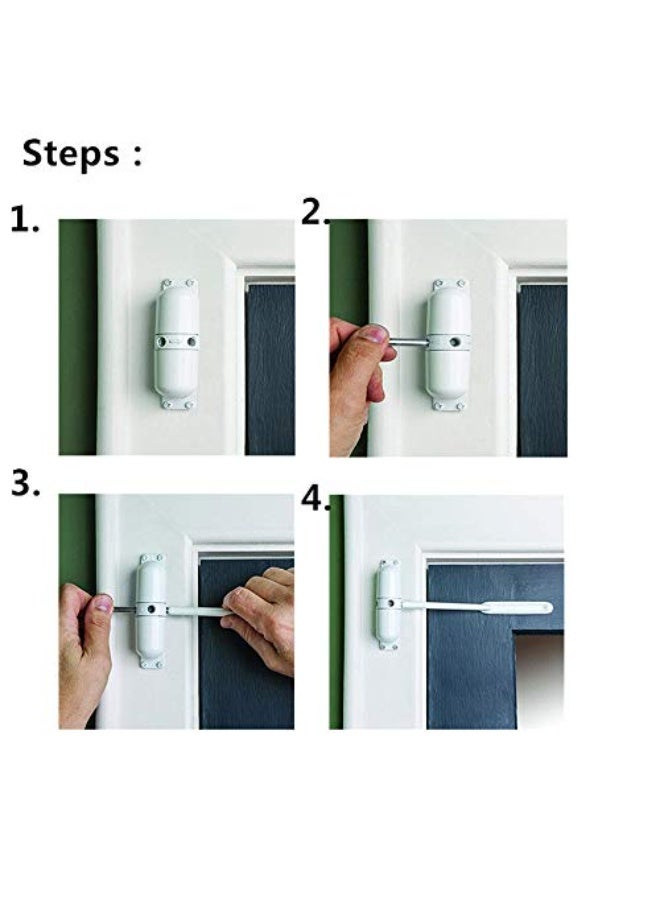 Steps :

1.

2.

3.

4.