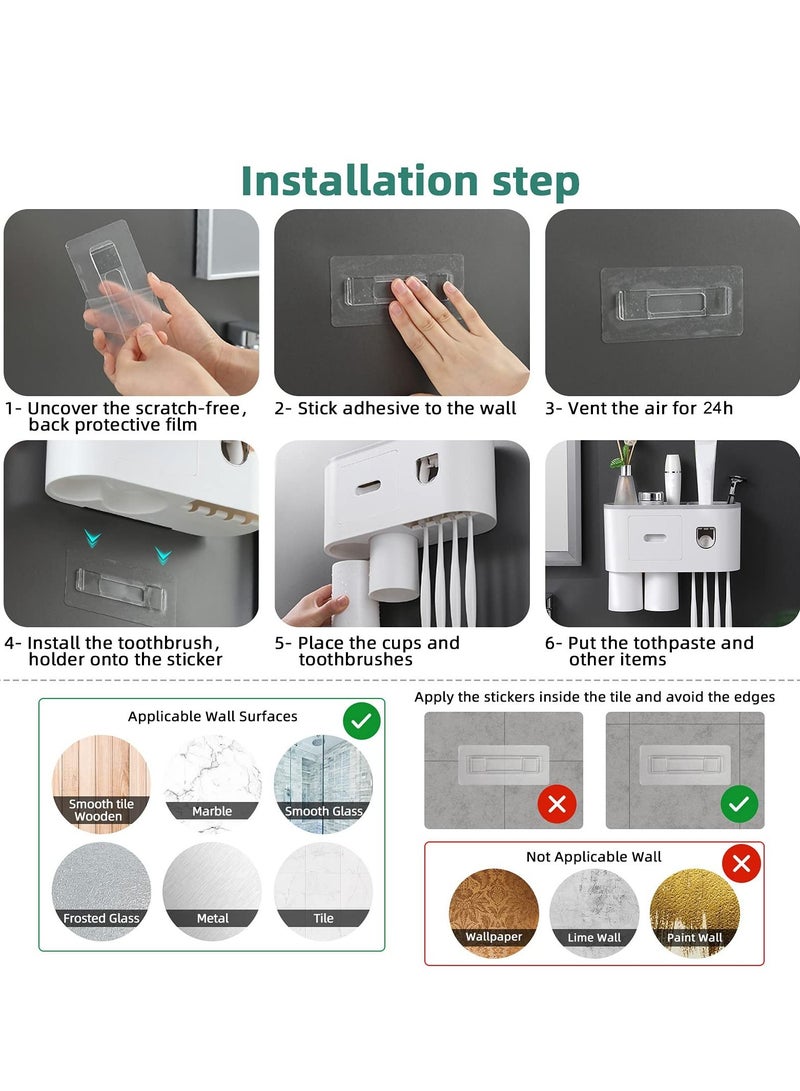 Installation step

1- Uncover the scratch-free, back protective film

2- Stick adhesive to the wall

3- Vent the air for 24h

4- Install the toothbrush, holder onto the sticker

5- Place the cups and toothbrushes

6- Put the tothpaste and other items

Applicable Wall Surfaces

Smooth tile Wooden

Marble

Smooth Glass

Frosted Glass

Metal

Tile

Apply the stickers inside the tile and avoid the edges

Not Applicable Wall

Wallpaper

Lime Wall

Paint Wall