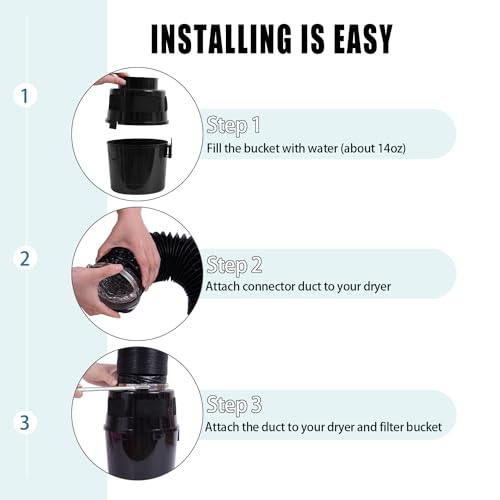 INSTALLING IS EASY

1

Step 1
Fill the bucket with water (about 14oz)

2

Step 2
Attach connector duct to your dryer

3

Step 3
Attach the duct to your dryer and filter bucket