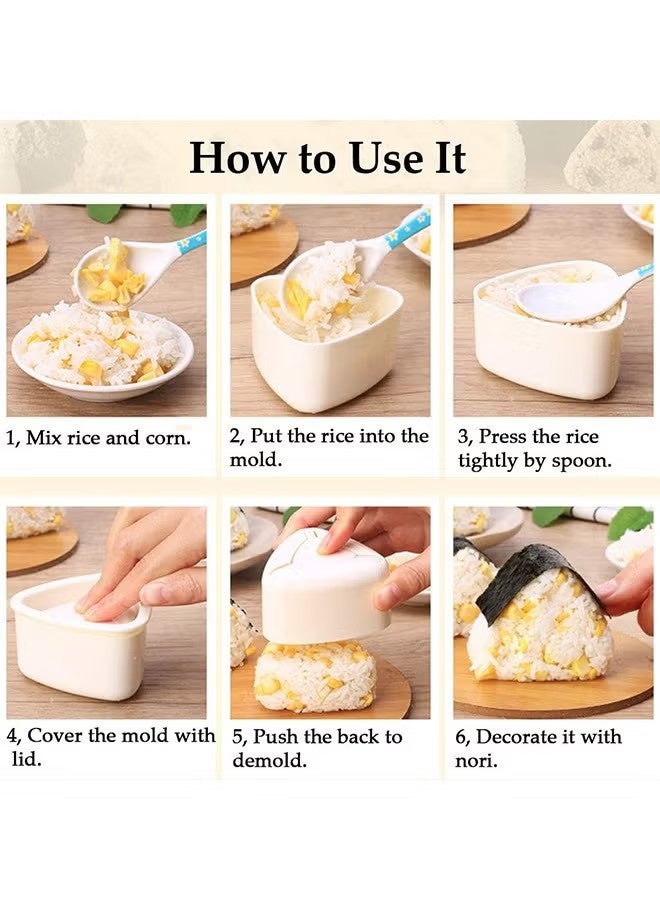 How to Use It

1, Mix rice and corn.

2, Put the rice into the mold.

3, Press the rice tightly by spoon.

4, Cover the mold with lid.

5, Push the back to demold.

6, Decorate it with nori.