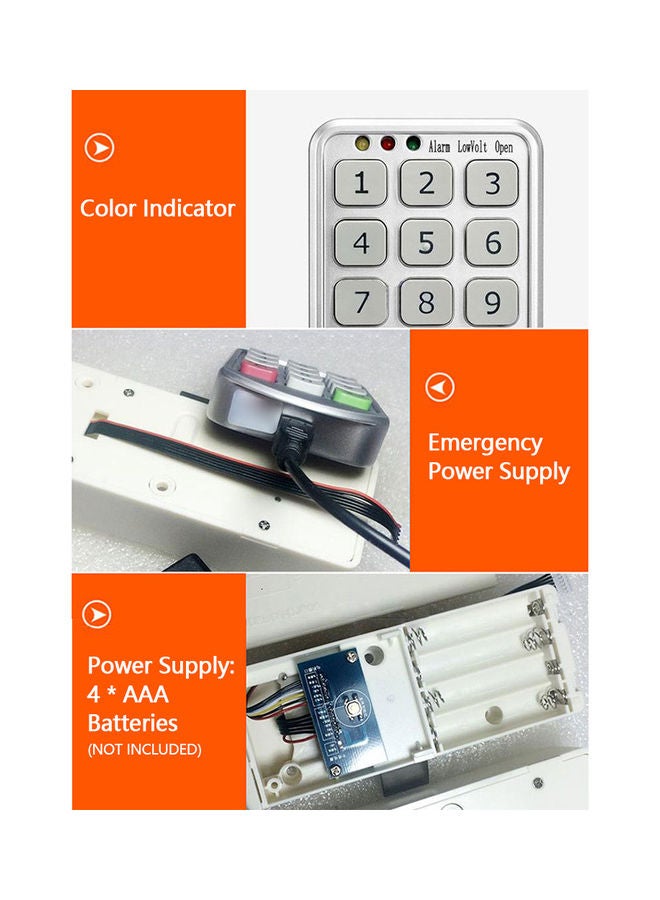 Color Indicator

Alarm LowVolt Open

1 2 3
4 5 6
7 8 9

Emergency Power Supply

Power Supply: 4 * AAA Batteries
(NOT INCLUDED)