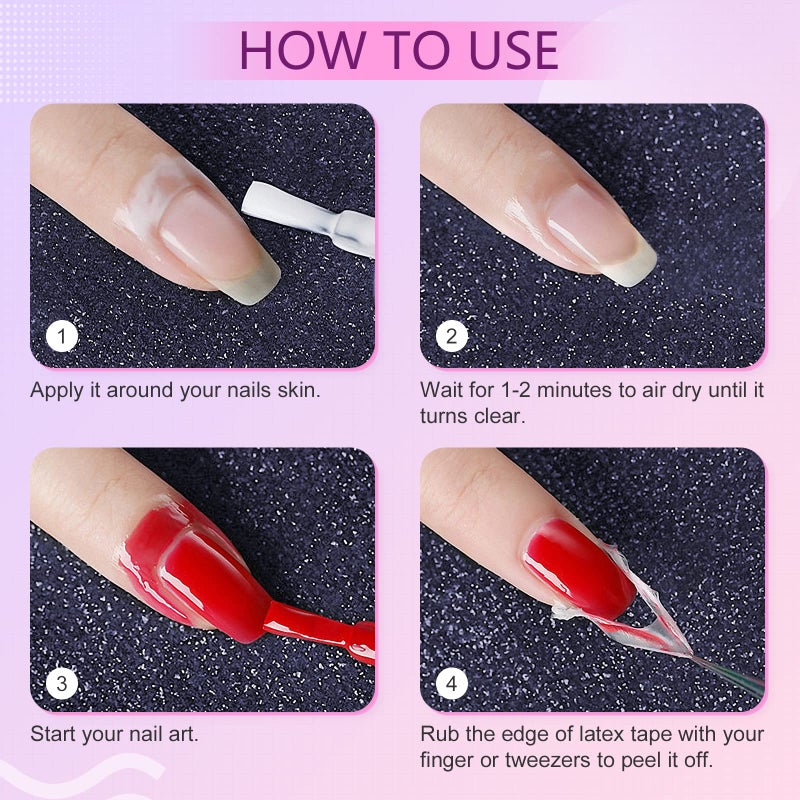 HOW TO USE

1

Apply it around your nails skin.

2

Wait for 1-2 minutes to air dry until it turns clear.

3

Start your nail art.

4

Rub the edge of latex tape with your finger or tweezers to peel it off.