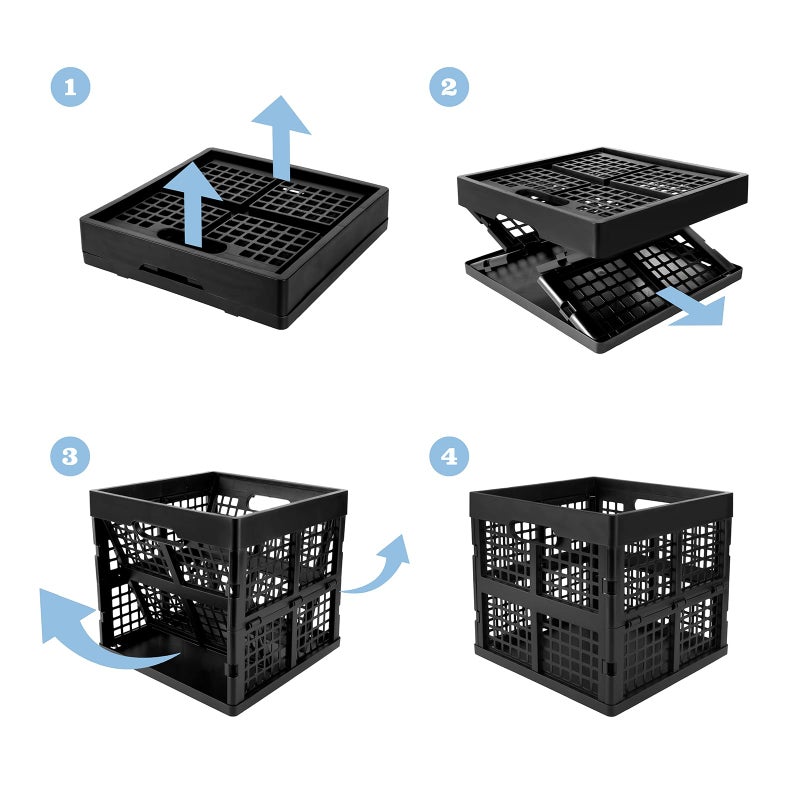 1

2

3

4