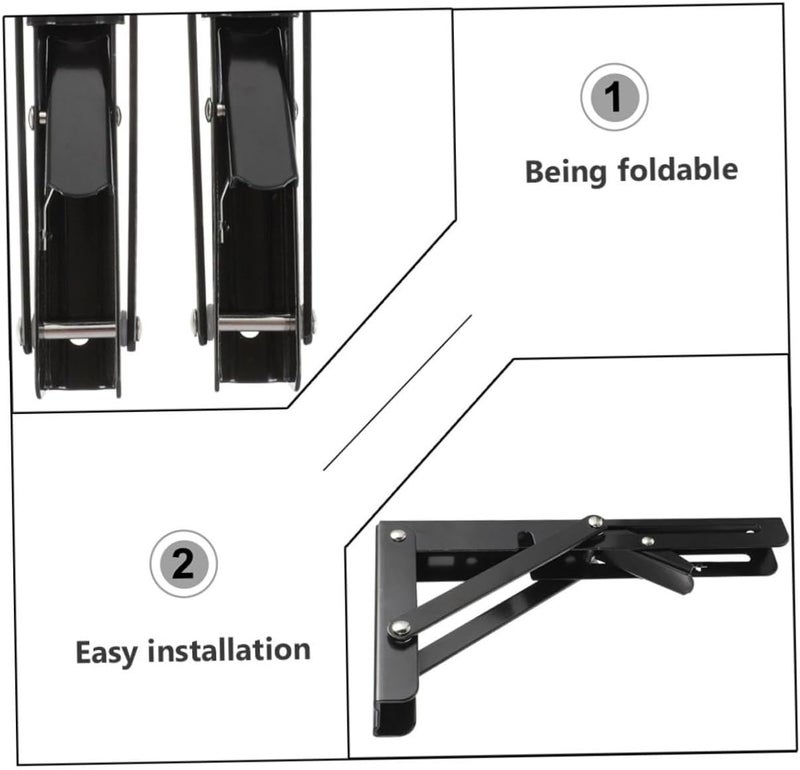 1

Being foldable

2

Easy installation