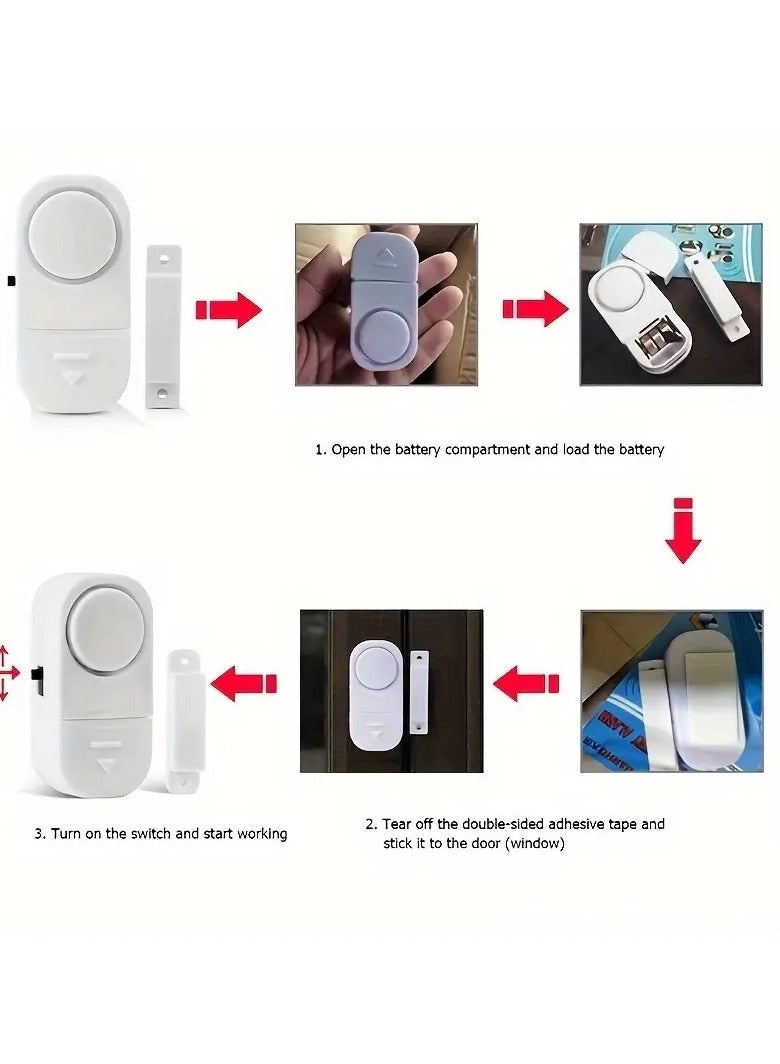 1. Open the battery compartment and load the battery

3. Turn on the switch and start working

2. Tear off the double-sided adhesive tape and stick it to the door (window)