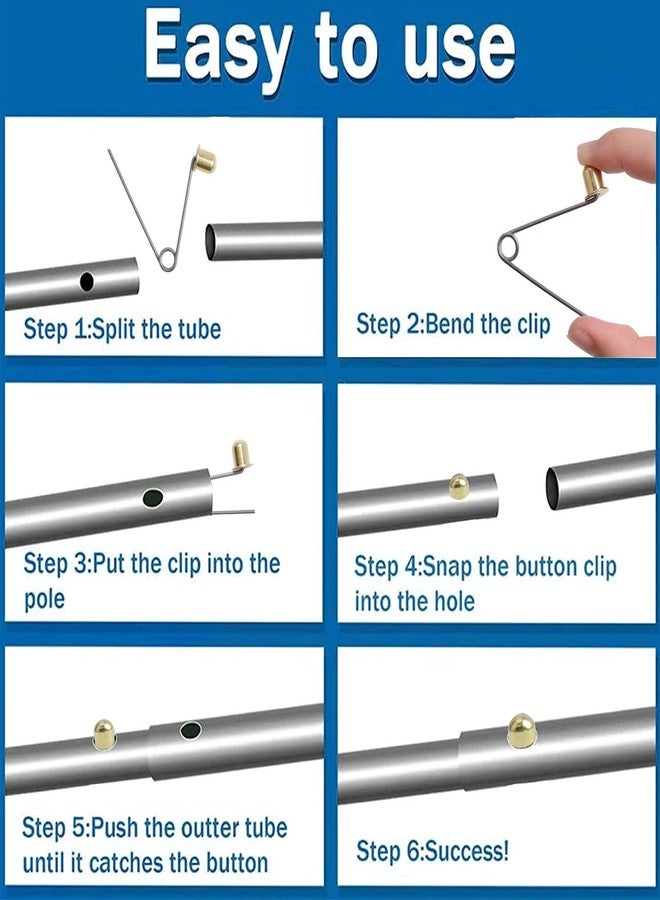 Easy to use

Step 1:Split the tube

Step 2:Bend the clip

Step 3:Put the clip into the pole

Step 4:Snap the button clip into the hole

Step 5:Push the outter tube until it catches the button

Step 6:Success!