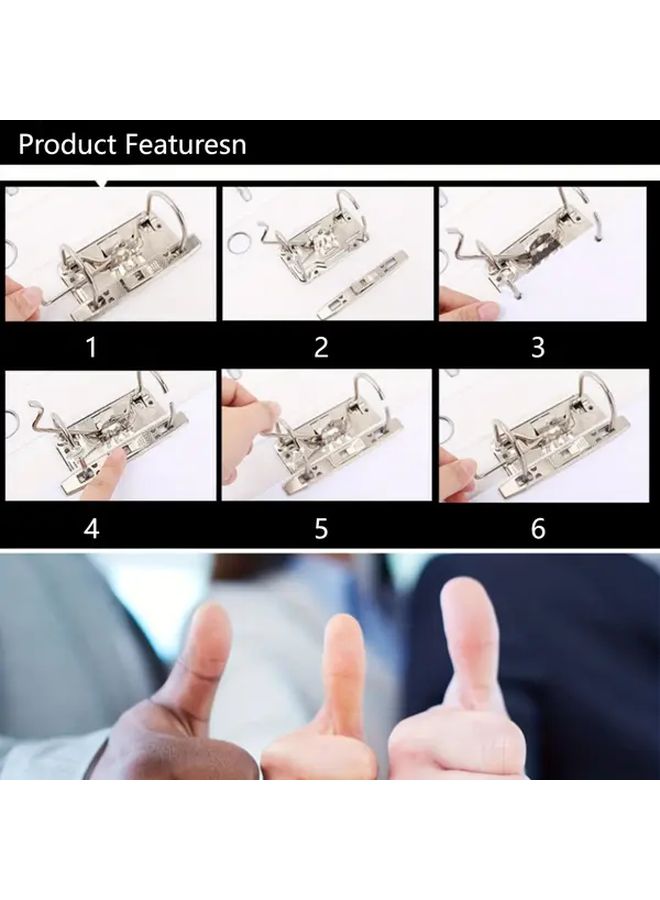 Product Featuresn

1

2

3

4

5

6