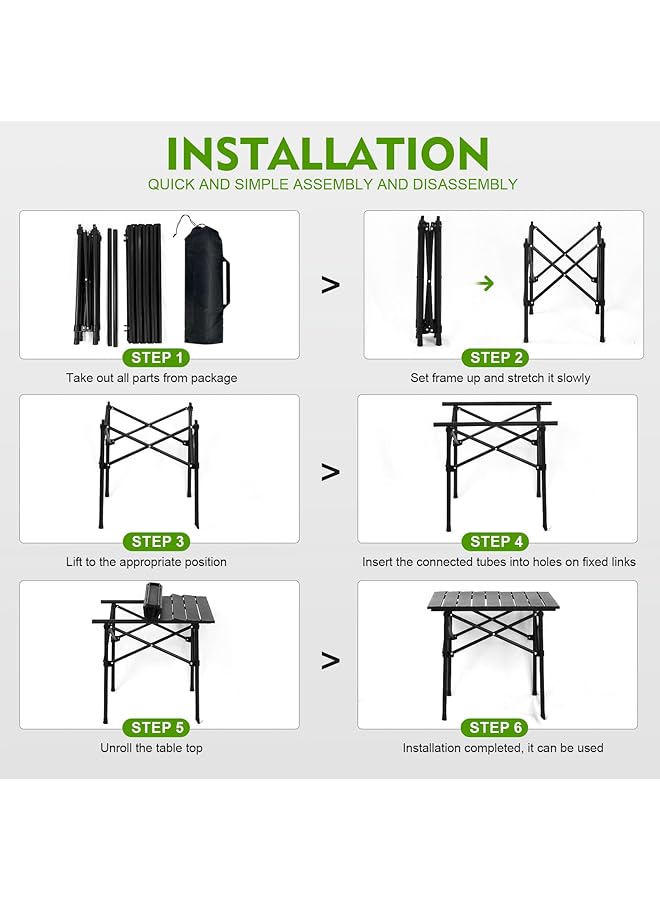 INSTALLATION
QUICK AND SIMPLE ASSEMBLY AND DISASSEMBLY

STEP 1
Take out all parts from package

>

STEP 2
Set frame up and stretch it slowly

STEP 3
Lift to the appropriate position

>

STEP 4
Insert the connected tubes into holes on fixed links

STEP 5
Unroll the table top

>

STEP 6
Installation completed, it can be used