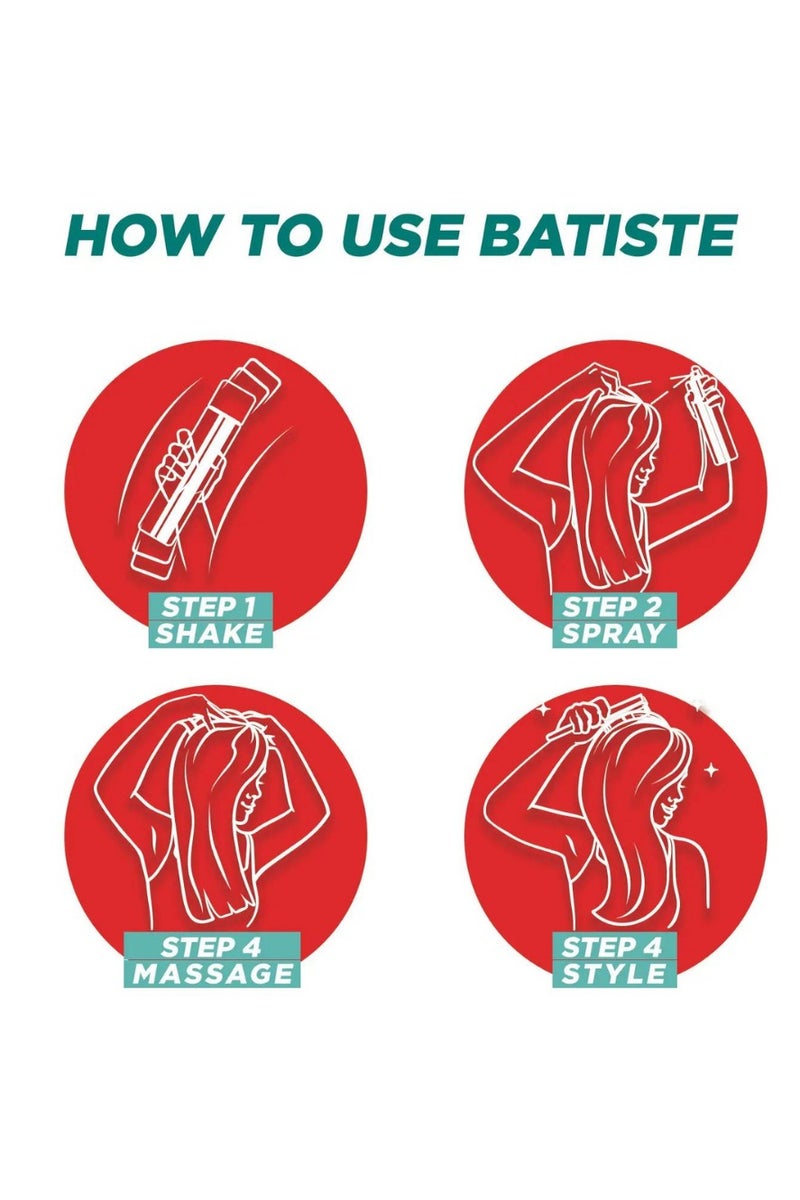 HOW TO USE BATISTE

STEP 1
SHAKE

STEP 2
SPRAY

STEP 4
MASSAGE

STEP 4
STYLE