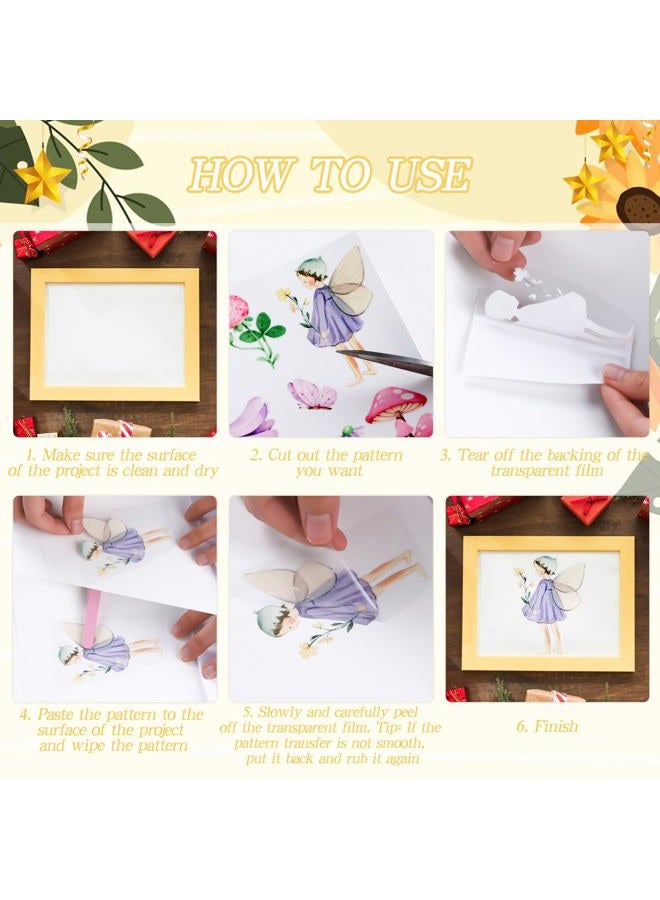 HOW TO USE

1. Make sure the surface of the project is clean and dry

2. Cut out the pattern you want

3. Tear off the backing of the transparent film

4. Paste the pattern to the surface of the project and wipe the pattern

5. Slowly and carefully peel off the transparent film. Tip: If the pattern transfer is not smooth, put it back and rub it again

6. Finish