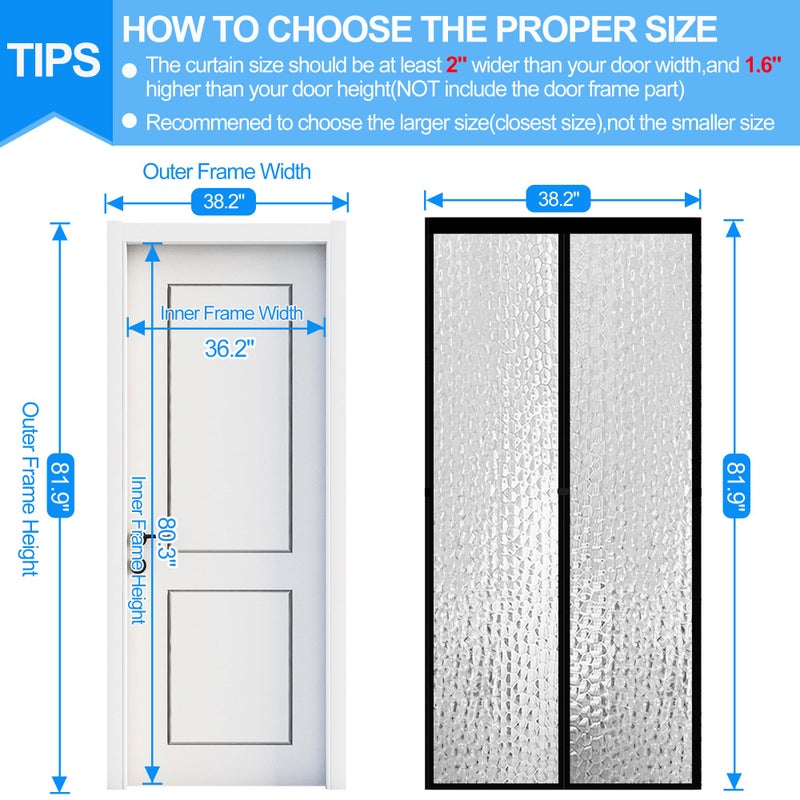 TIPS

HOW TO CHOOSE THE PROPER SIZE

The curtain size should be at least 2" wider than your door width,and 1.6" higher than your door height(NOT include the door frame part)

Recommened to choose the larger size(closest size),not the smaller size

Outer Frame Width
38.2"

Inner Frame Width
36.2"

Outer Frame Height
81.9"

Inner Frame Height
80.3"

38.2"

81.9"