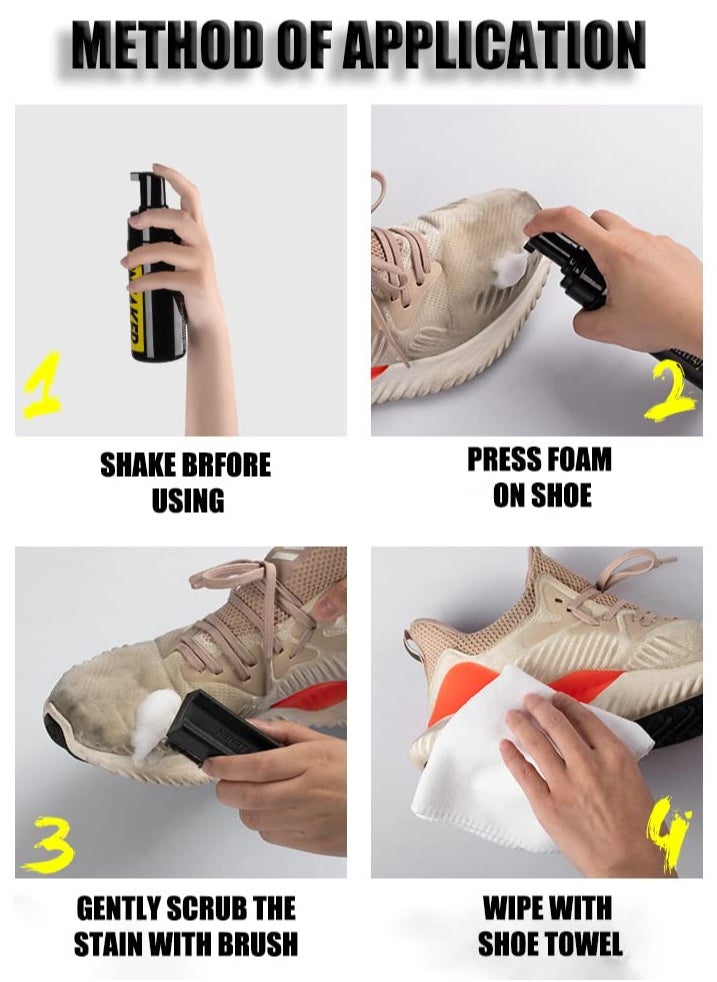 METHOD OF APPLICATION

1

SHAKE BRFORE USING

2

PRESS FOAM ON SHOE

3

GENTLY SCRUB THE STAIN WITH BRUSH

4

WIPE WITH SHOE TOWEL