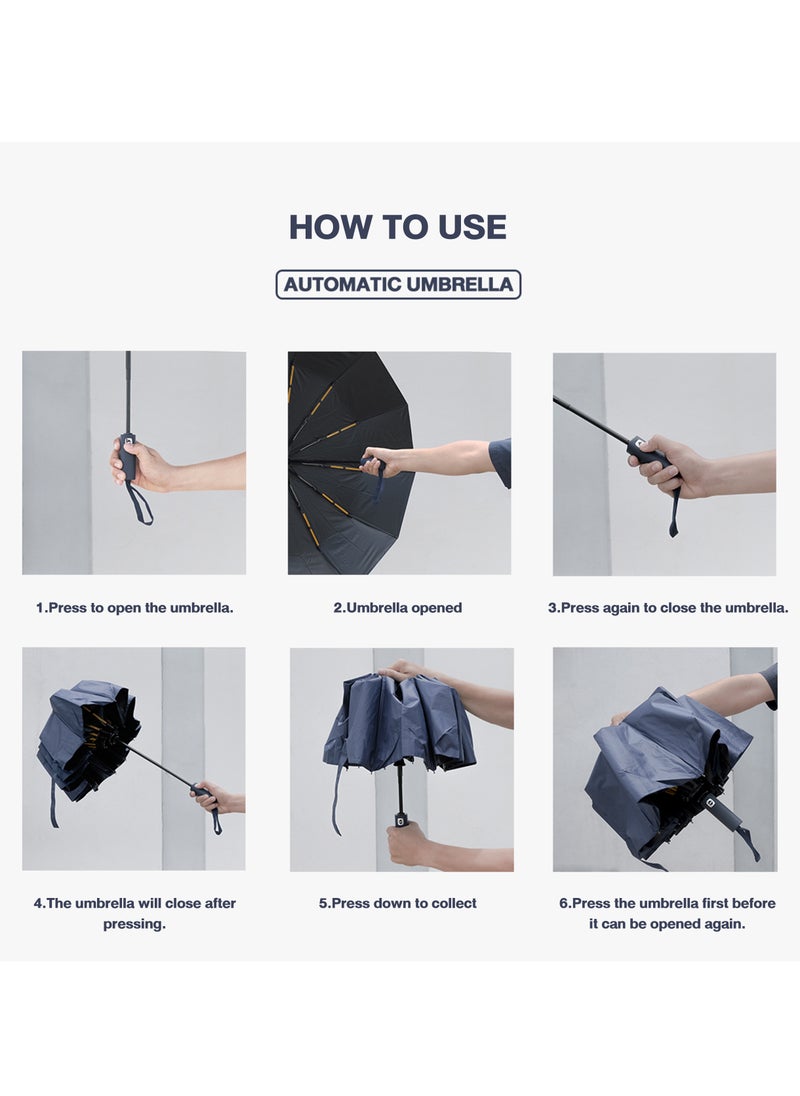 HOW TO USE

AUTOMATIC UMBRELLA

1.Press to open the umbrella.

2.Umbrella opened

3.Press again to close the umbrella.

4.The umbrella will close after pressing.

5.Press down to collect

6.Press the umbrella first before it can be opened again.