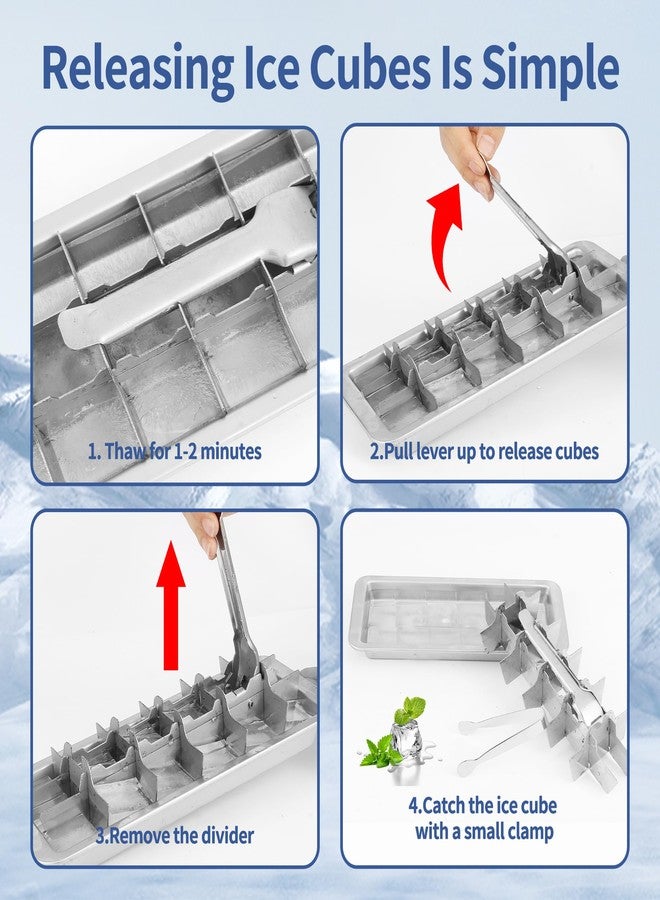 Releasing Ice Cubes Is Simple

1. Thaw for 1-2 minutes

2.Pull lever up to release cubes

3.Remove the divider

4.Catch the ice cube with a small clamp