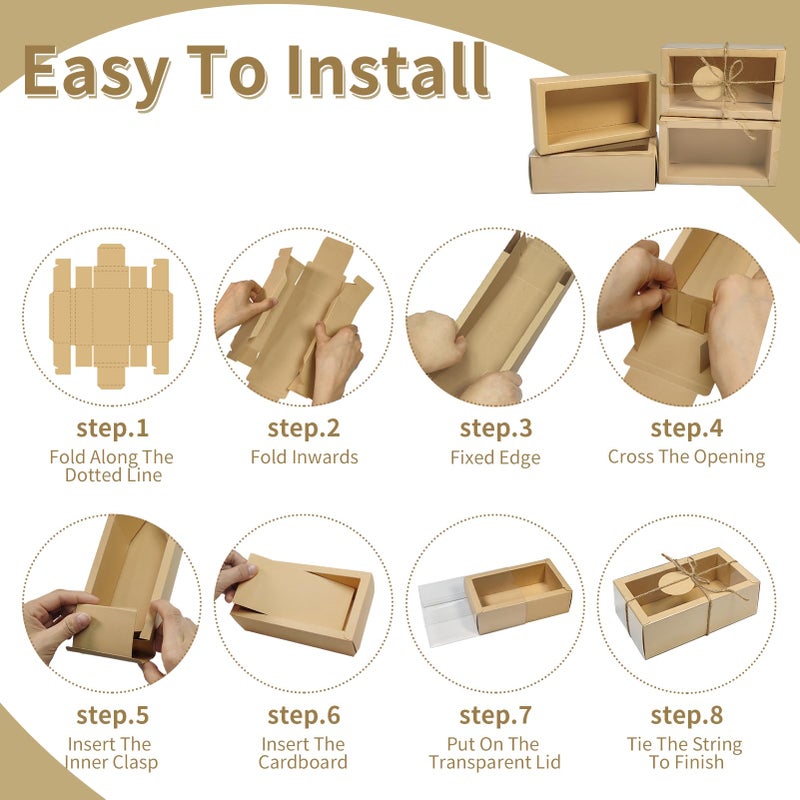 Easy To Install

step.1
Fold Along The Dotted Line

step.2
Fold Inwards

step.3
Fixed Edge

step.4
Cross The Opening

step.5
Insert The Inner Clasp

step.6
Insert The Cardboard

step.7
Put On The Transparent Lid

step.8
Tie The String To Finish