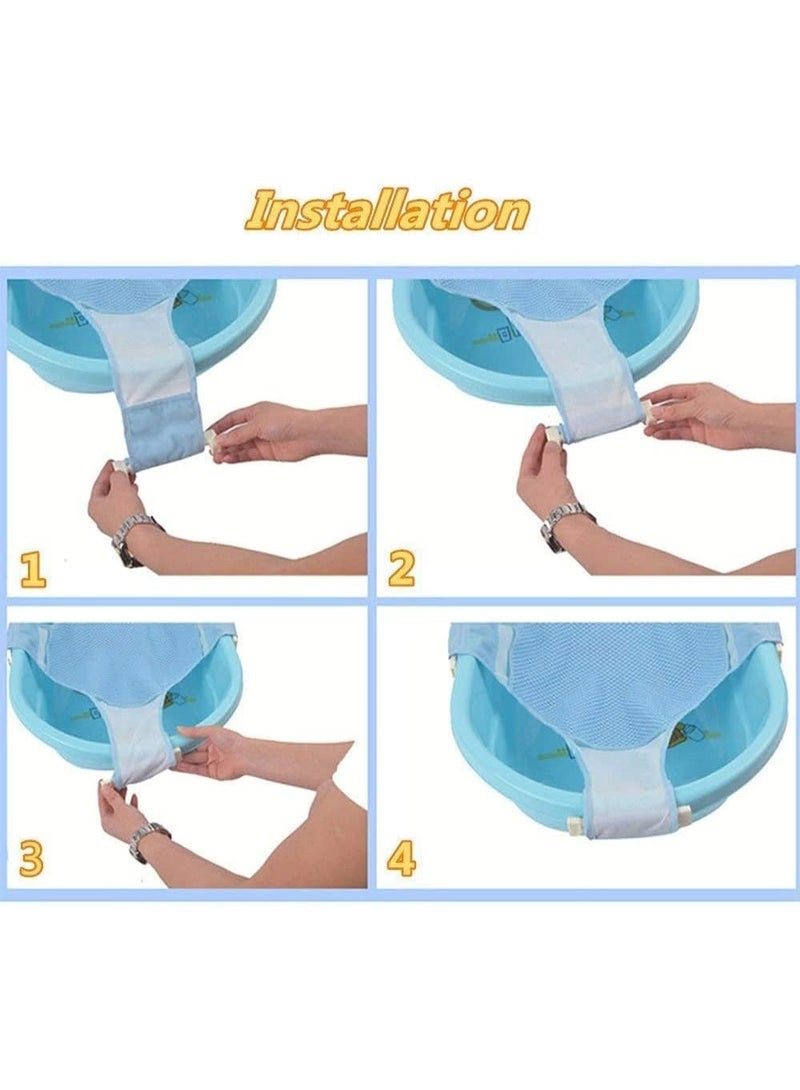 Installation

1

2

3

4