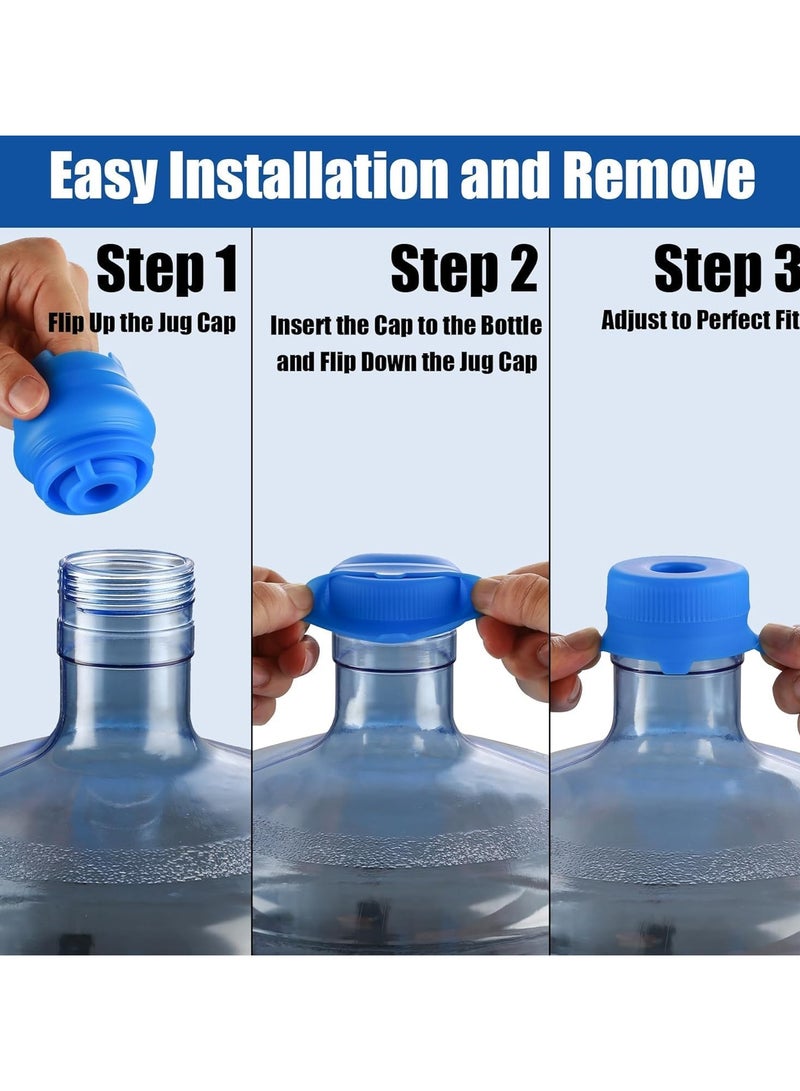 Easy Installation and Remove

Step 1
Flip Up the Jug Cap

Step 2
Insert the Cap to the Bottle and Flip Down the Jug Cap

Step 3
Adjust to Perfect Fit