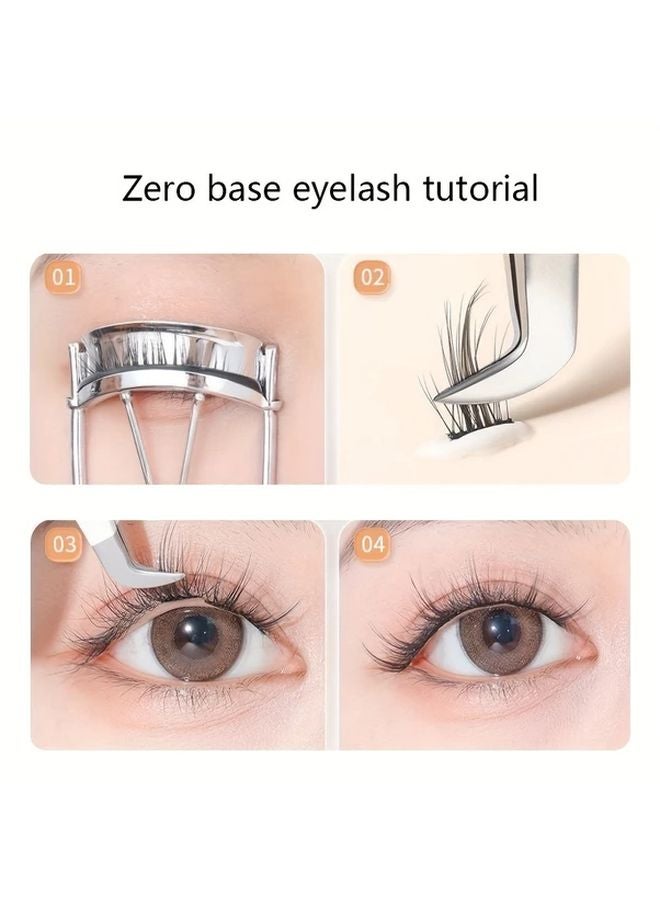 Zero base eyelash tutorial

01

02

03

04