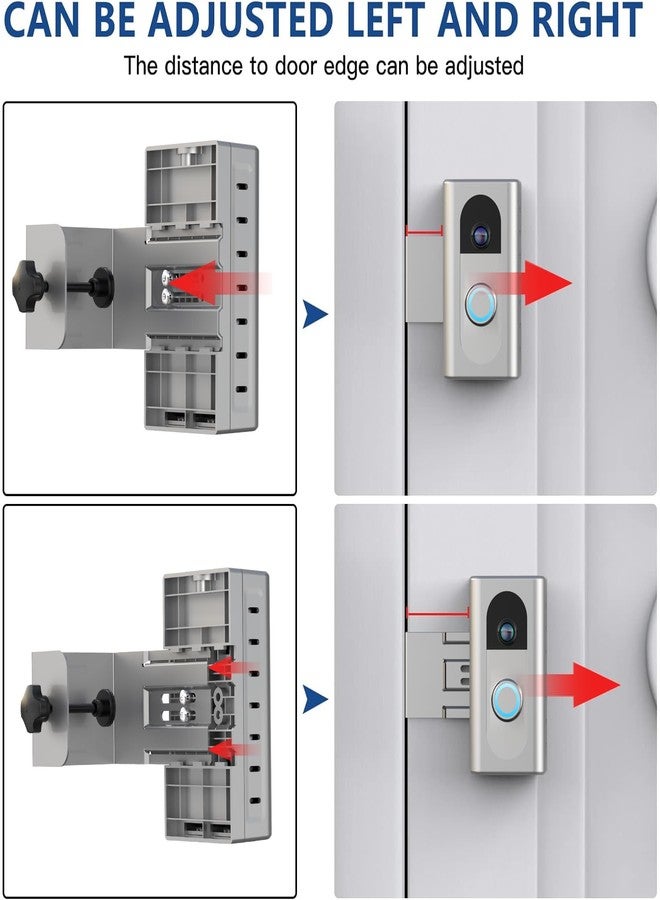 CAN BE ADJUSTED LEFT AND RIGHT

The distance to door edge can be adjusted