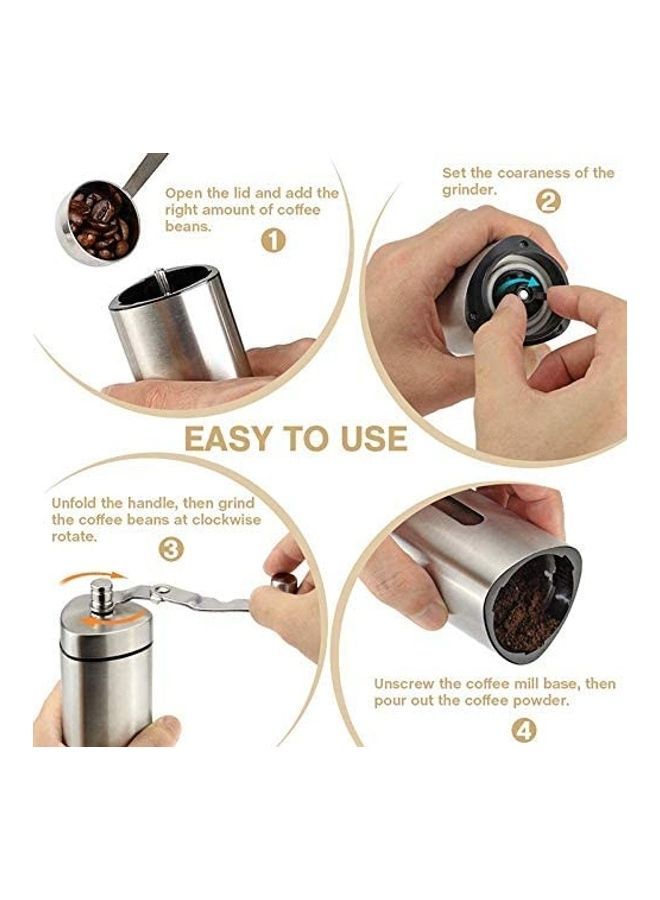 Open the lid and add the right amount of coffee beans.

1

Set the coaraness of the grinder.

2

EASY TO USE

Unfold the handle, then grind the coffee beans at clockwise rotate.

3

Unscrew the coffee mill base, then pour out the coffee powder.

4