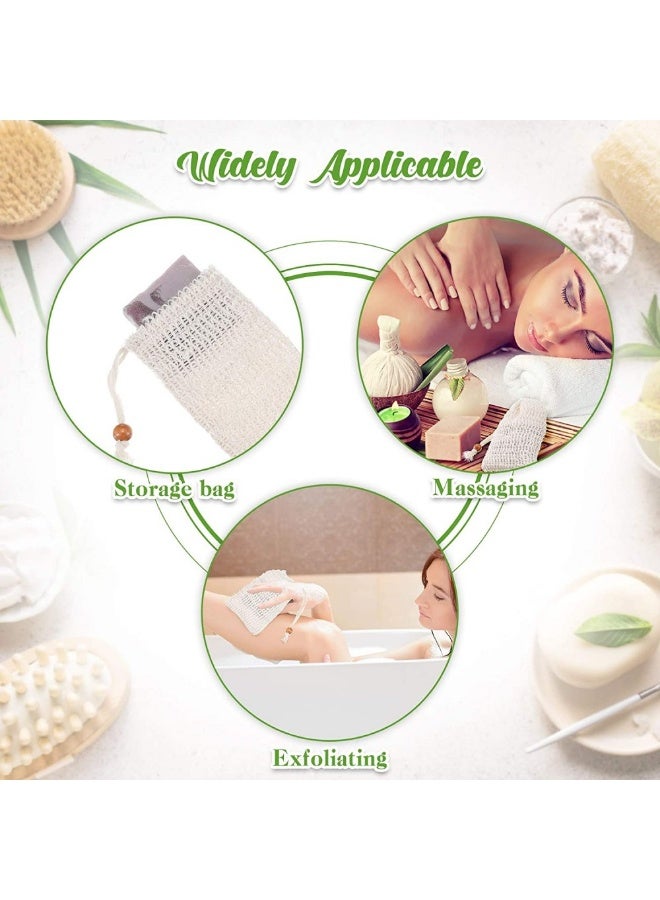 Widely Applicable

Storage bag

Massaging

Exfoliating