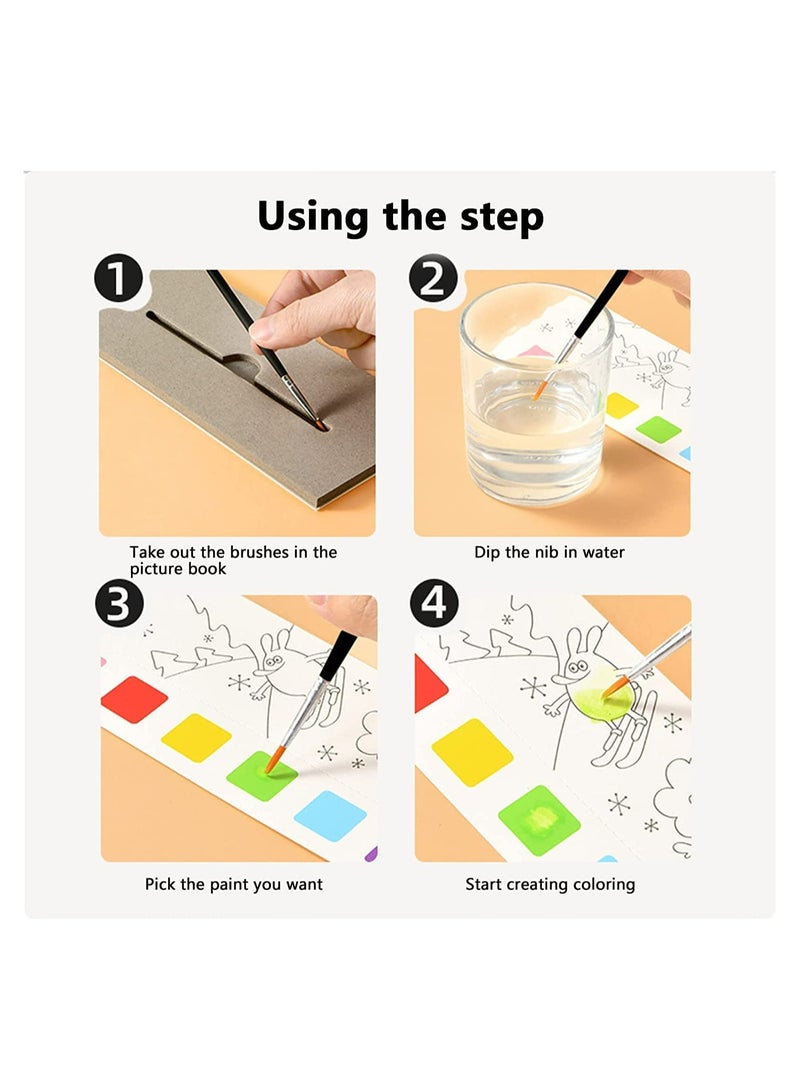 Using the step

1

Take out the brushes in the picture book

2

Dip the nib in water

3

Pick the paint you want

4

Start creating coloring