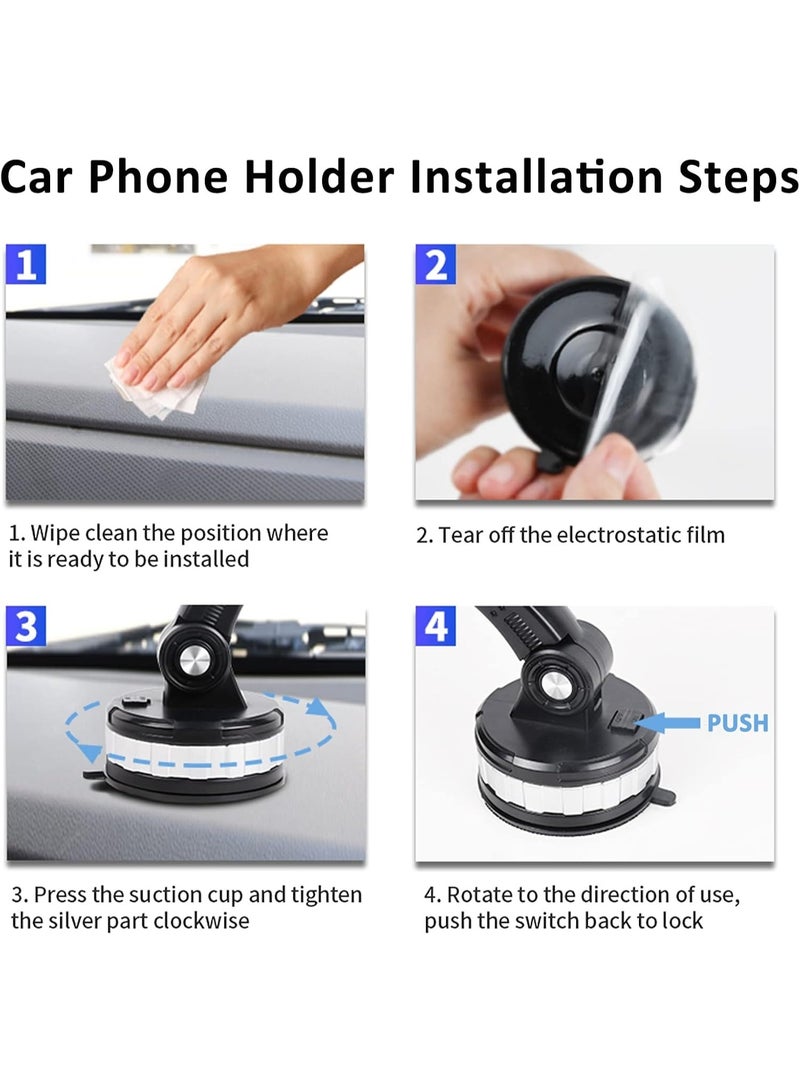 Car Phone Holder Installation Steps

1

1. Wipe clean the position where it is ready to be installed

2

2. Tear off the electrostatic film

3

3. Press the suction cup and tighten the silver part clockwise

4

PUSH

4. Rotate to the direction of use, push the switch back to lock