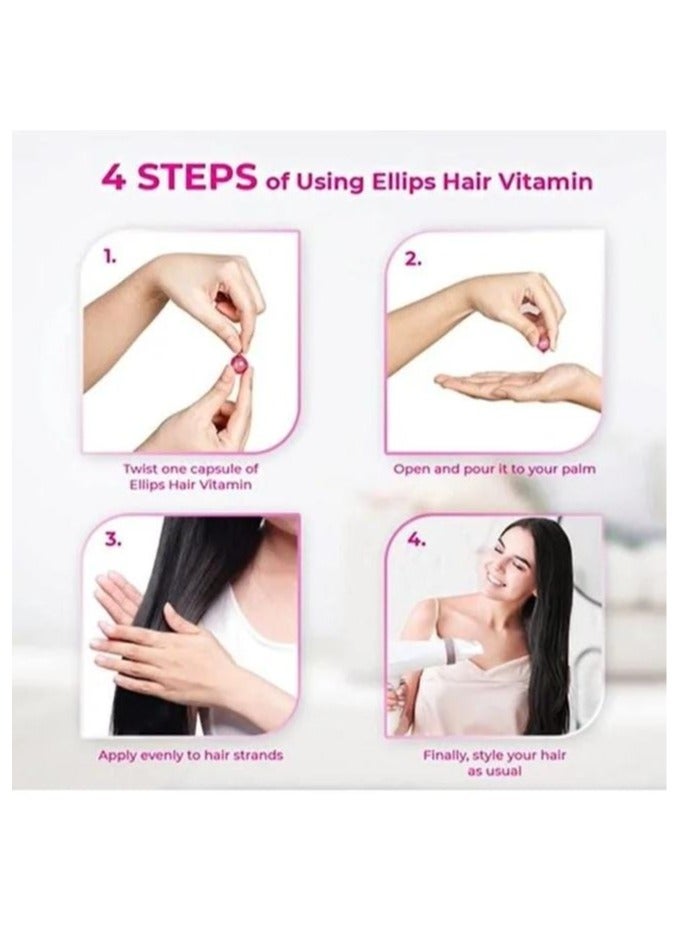 4 STEPS of Using Ellips Hair Vitamin

1.

Twist one capsule of Ellips Hair Vitamin

2.

Open and pour it to your palm

3.

Apply evenly to hair strands

4.

Finally, style your hair as usual