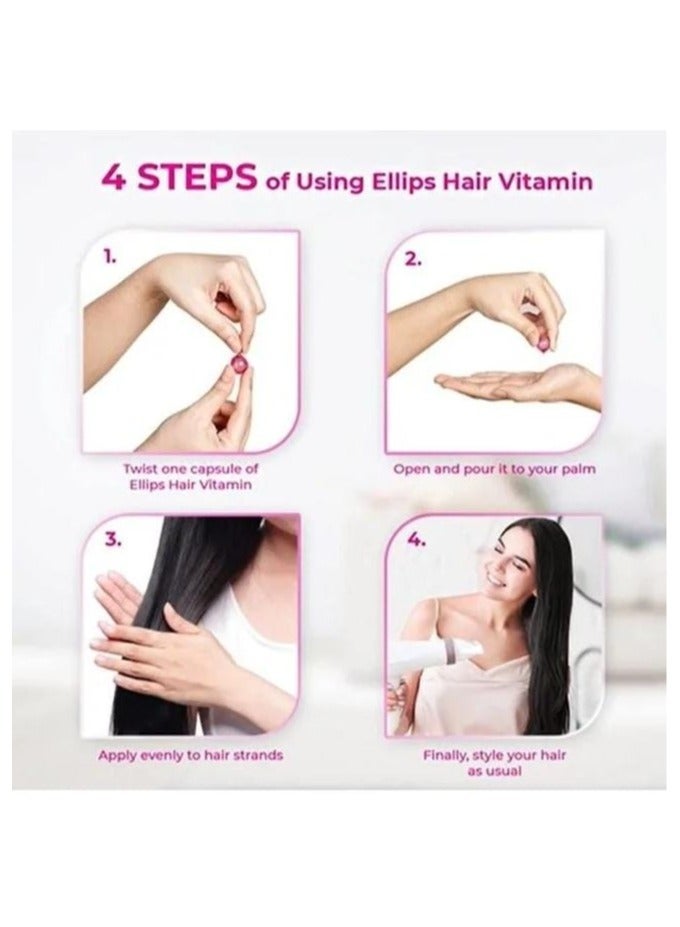 4 STEPS of Using Ellips Hair Vitamin

1.

Twist one capsule of Ellips Hair Vitamin

2.

Open and pour it to your palm

3.

Apply evenly to hair strands

4.

Finally, style your hair as usual