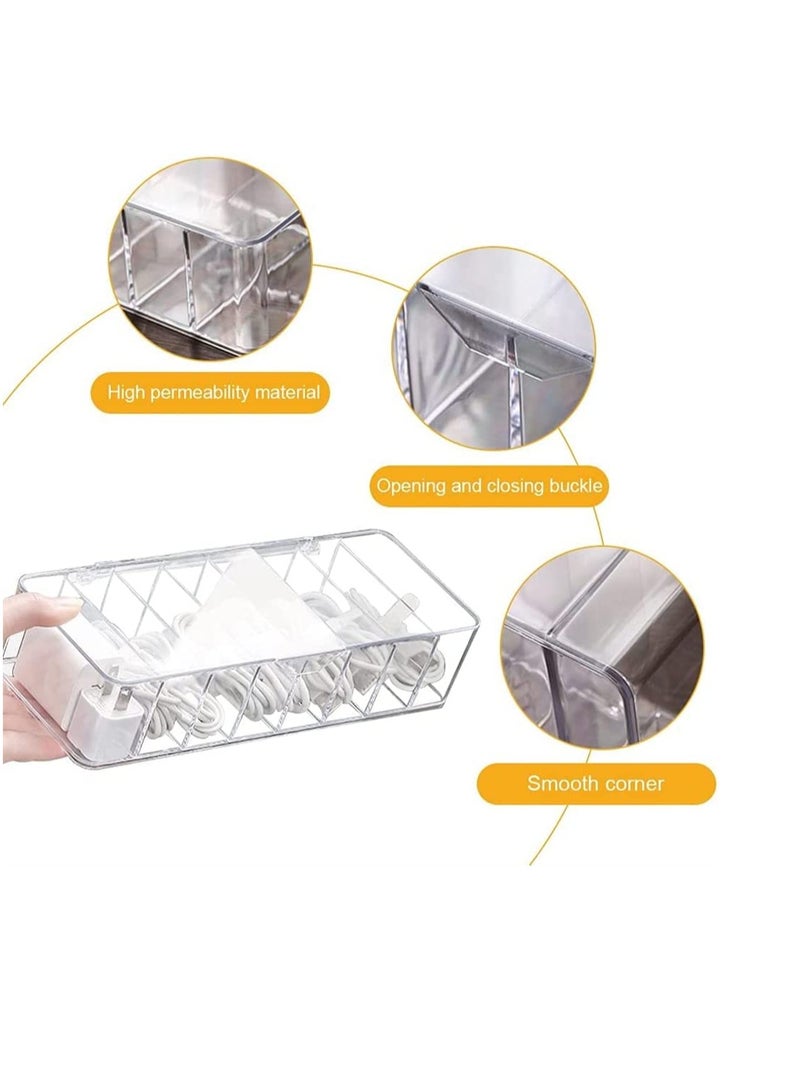 High permeability material

Opening and closing buckle

Smooth corner