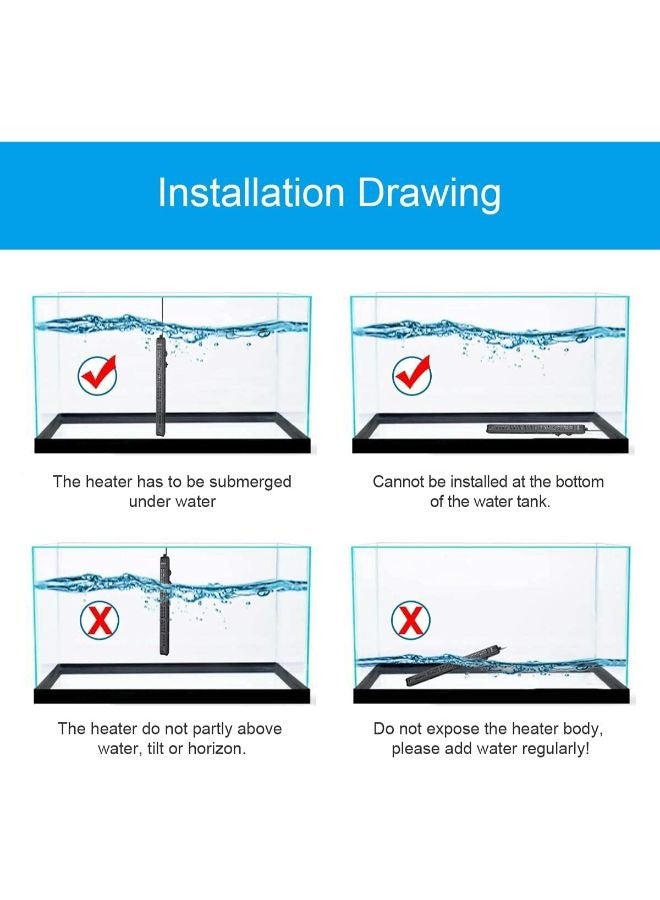 Installation Drawing

The heater has to be submerged under water

Cannot be installed at the bottom of the water tank.

The heater do not partly above water, tilt or horizon.

Do not expose the heater body, please add water regularly!