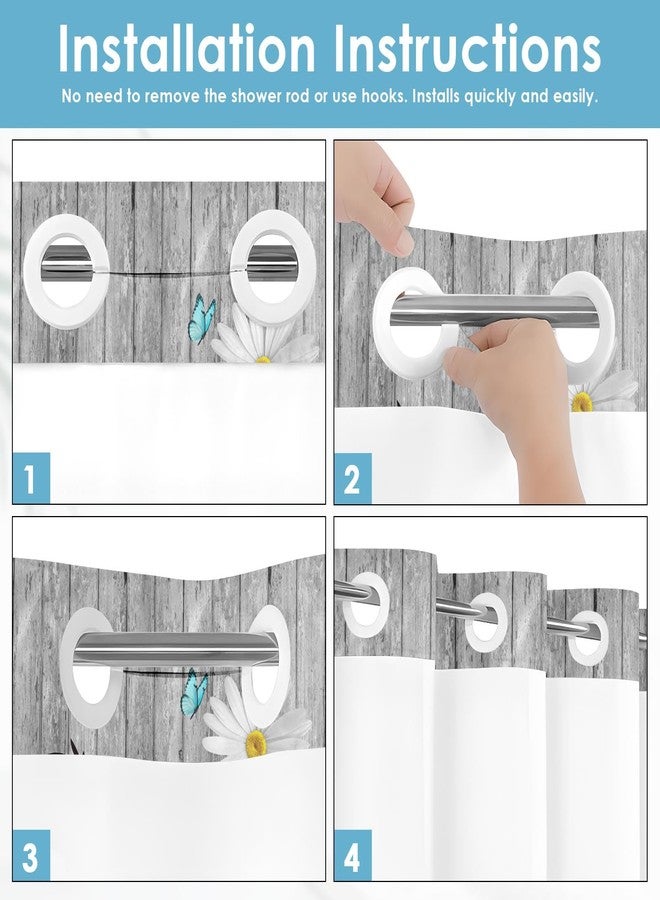 Installation Instructions

No need to remove the shower rod or use hooks. Installs quickly and easily.

1

2

3

4