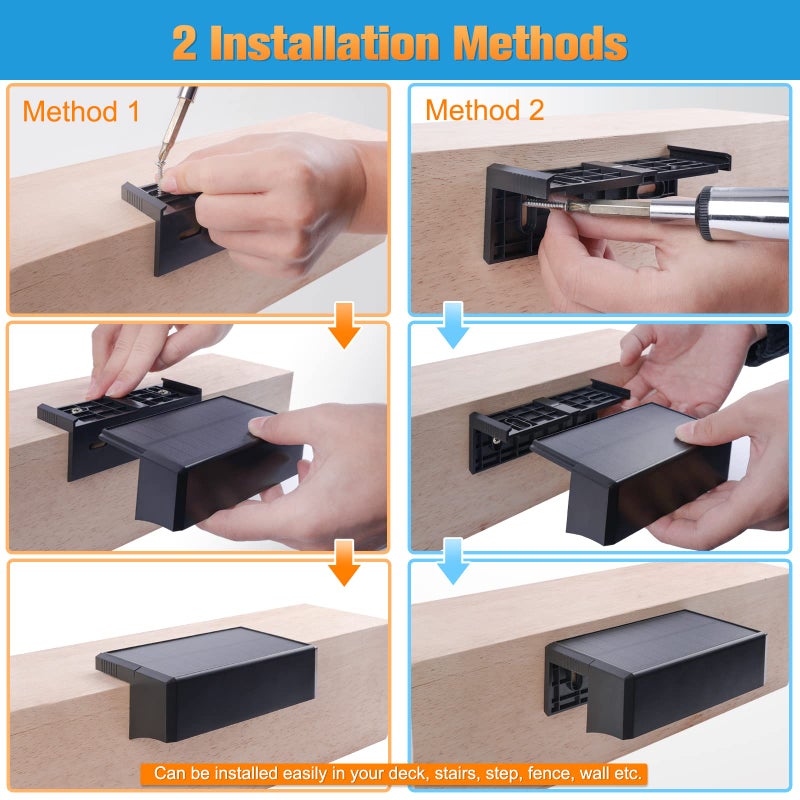 2 Installation Methods

Method 1

Method 2

Can be installed easily in your deck, stairs, step, fence, wall etc.