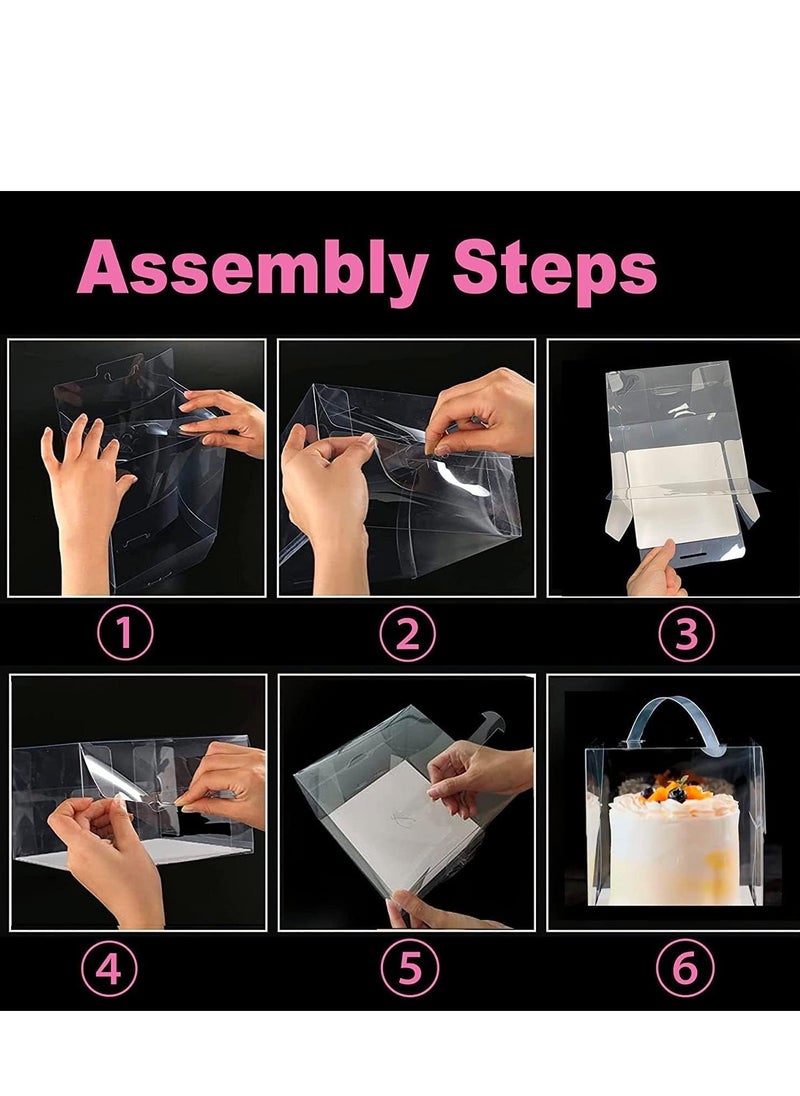 Assembly Steps

①

②

③

④

⑤

⑥