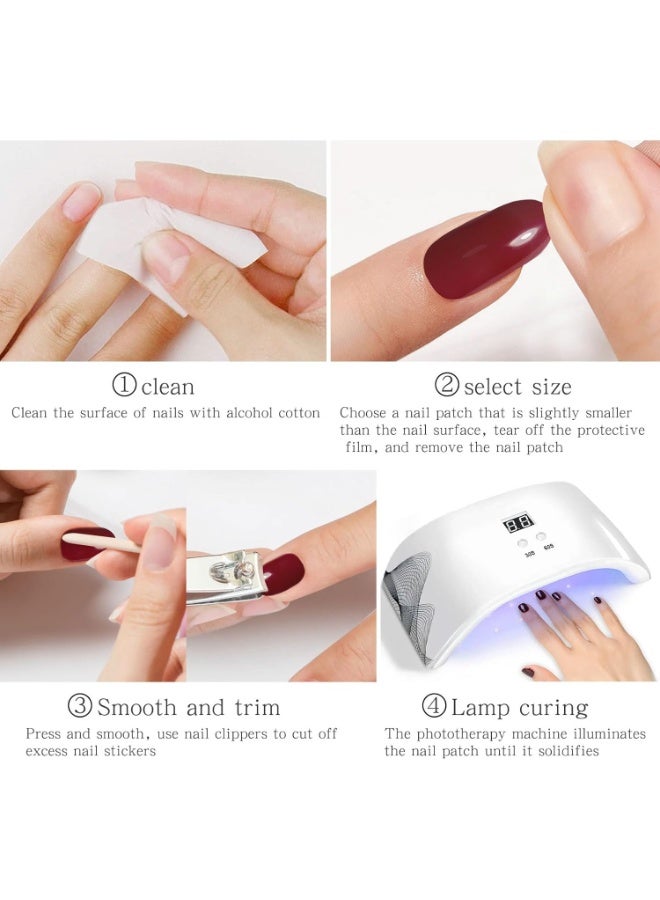 ①clean

Clean the surface of nails with alcohol cotton

②select size

Choose a nail patch that is slightly smaller than the nail surface, tear off the protective film, and remove the nail patch

③Smooth and trim

Press and smooth, use nail clippers to cut off excess nail stickers

88

30S 60S

④Lamp curing

The phototherapy machine illuminates the nail patch until it solidifies