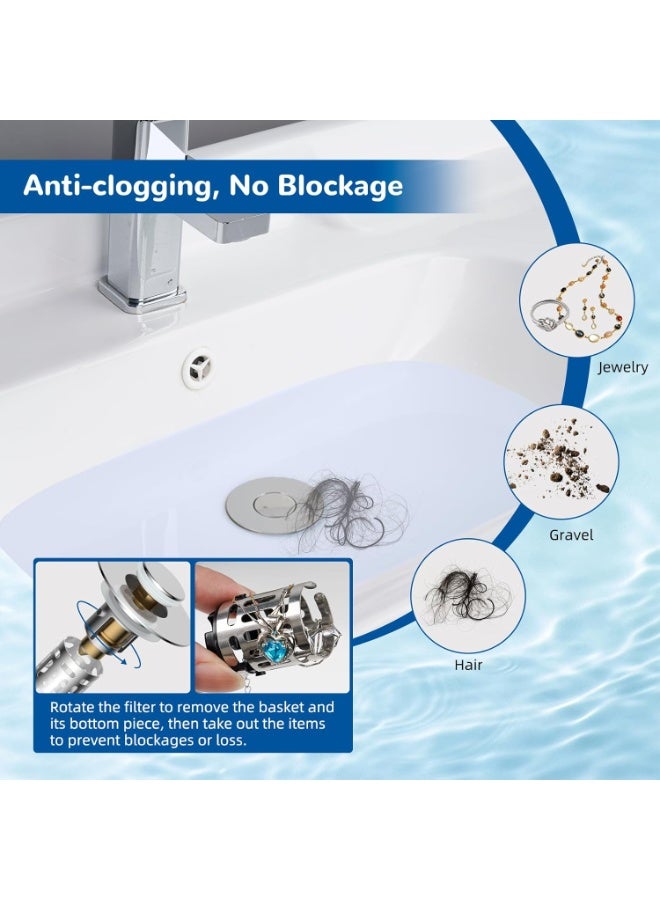 Anti-clogging, No Blockage

Jewelry

Gravel

Hair

Rotate the filter to remove the basket and its bottom piece, then take out the items to prevent blockages or loss.