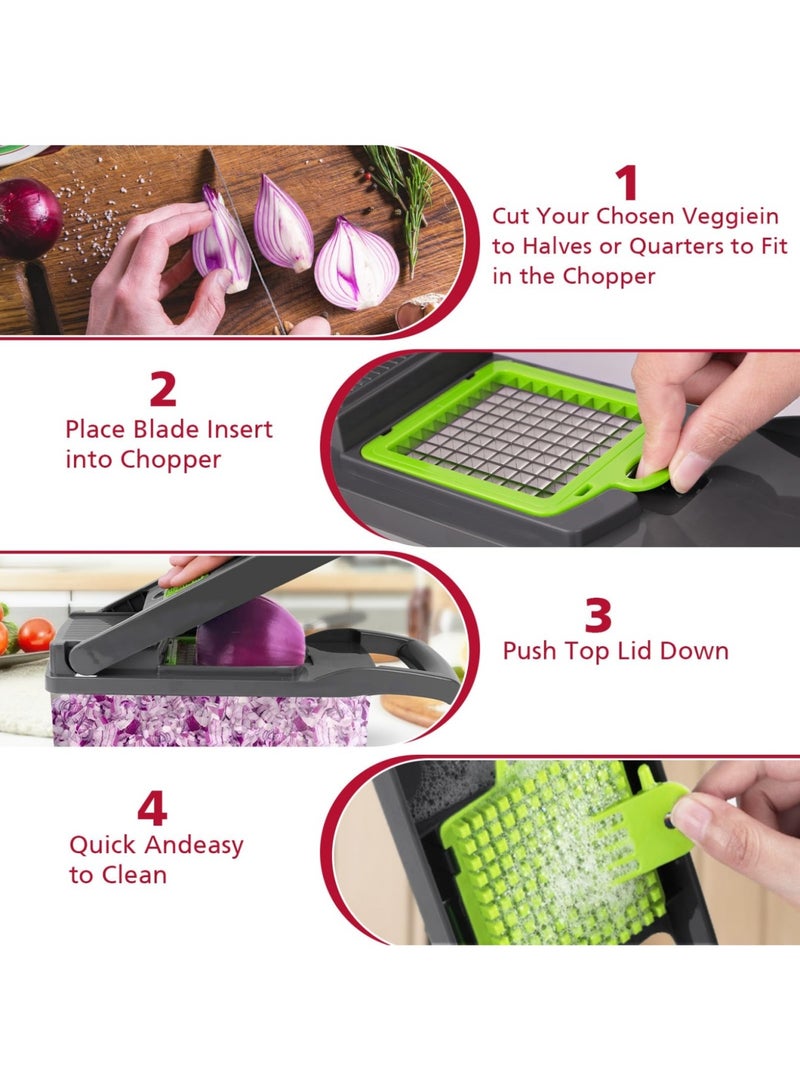 1
Cut Your Chosen Veggiein to Halves or Quarters to Fit in the Chopper

2
Place Blade Insert into Chopper

3
Push Top Lid Down

4
Quick Andeasy to Clean