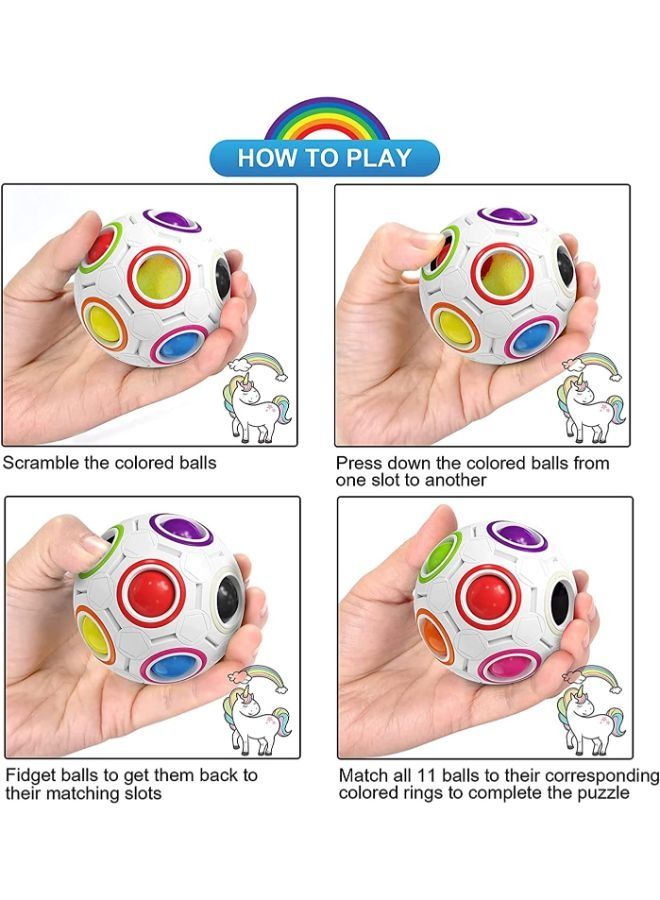 HOW TO PLAY

Scramble the colored balls

Press down the colored balls from one slot to another

Fidget balls to get them back to their matching slots

Match all 11 balls to their corresponding colored rings to complete the puzzle